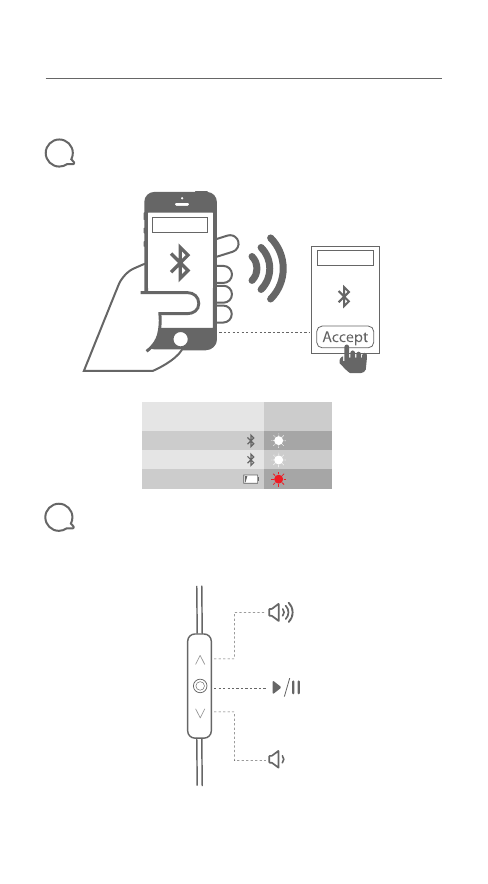 Accept