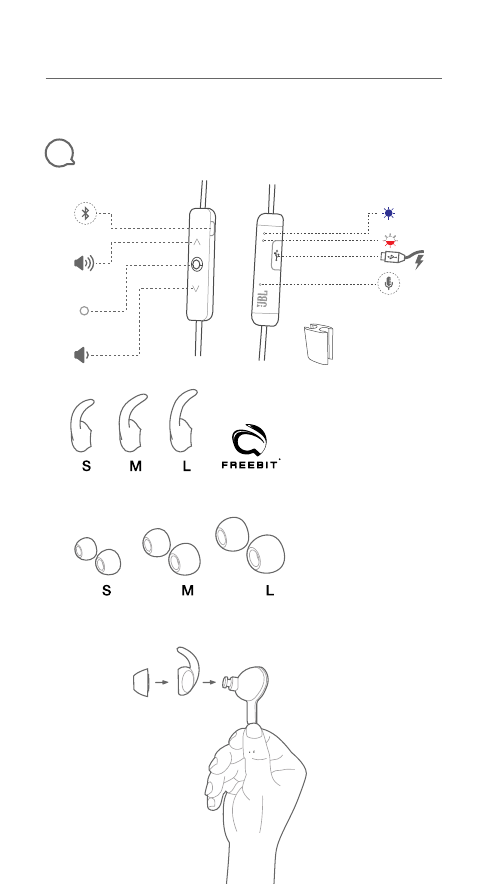 JBL

S M L

FREEBIT

S M L