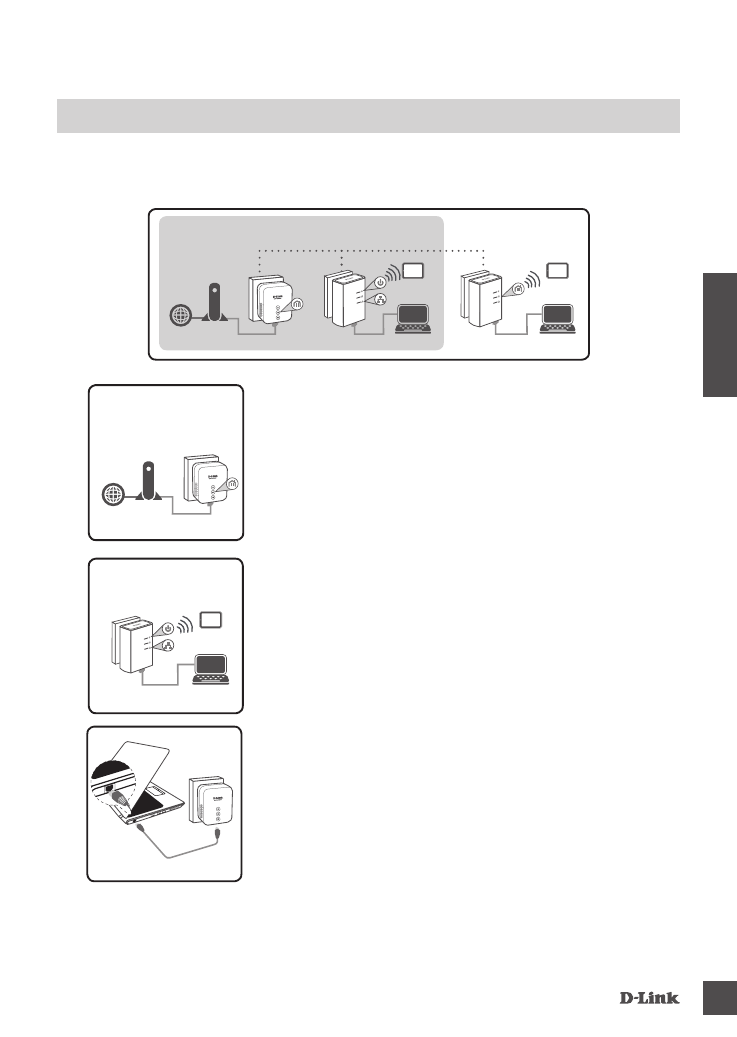 D-Link