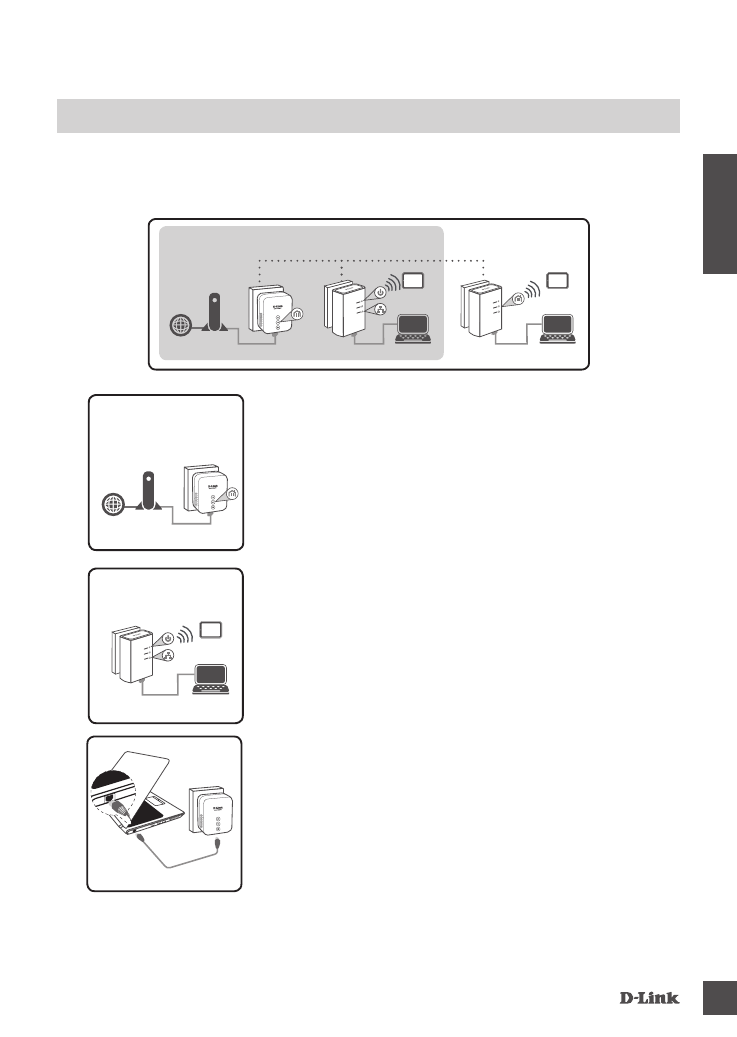 D-Link