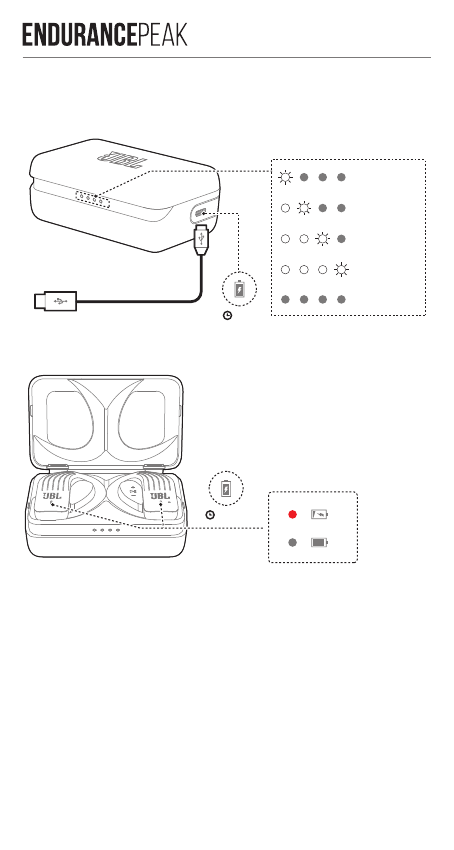 ENDURANCEPEAK

JBL

JBL

JBL