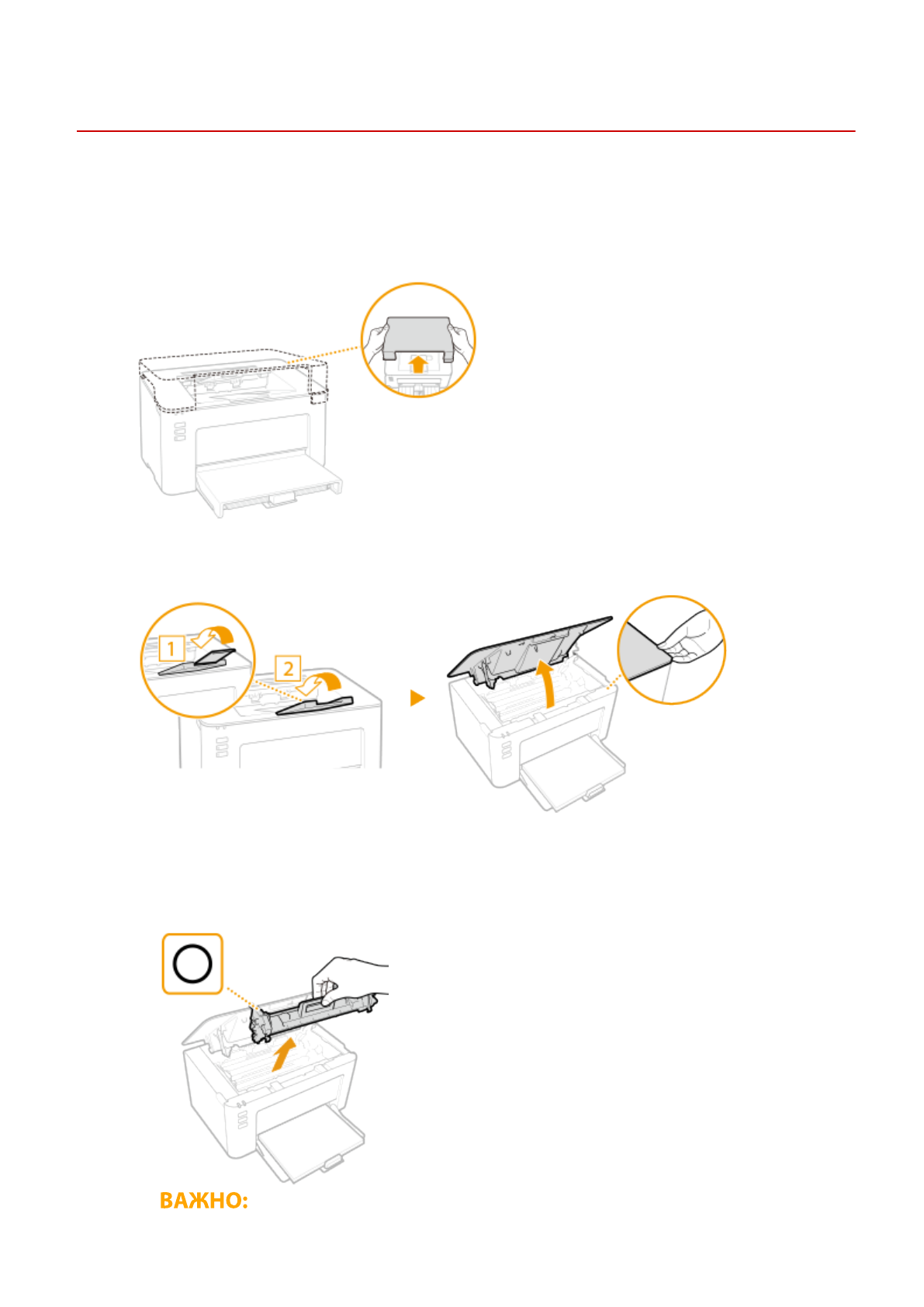 1

2

ВАЖНО: