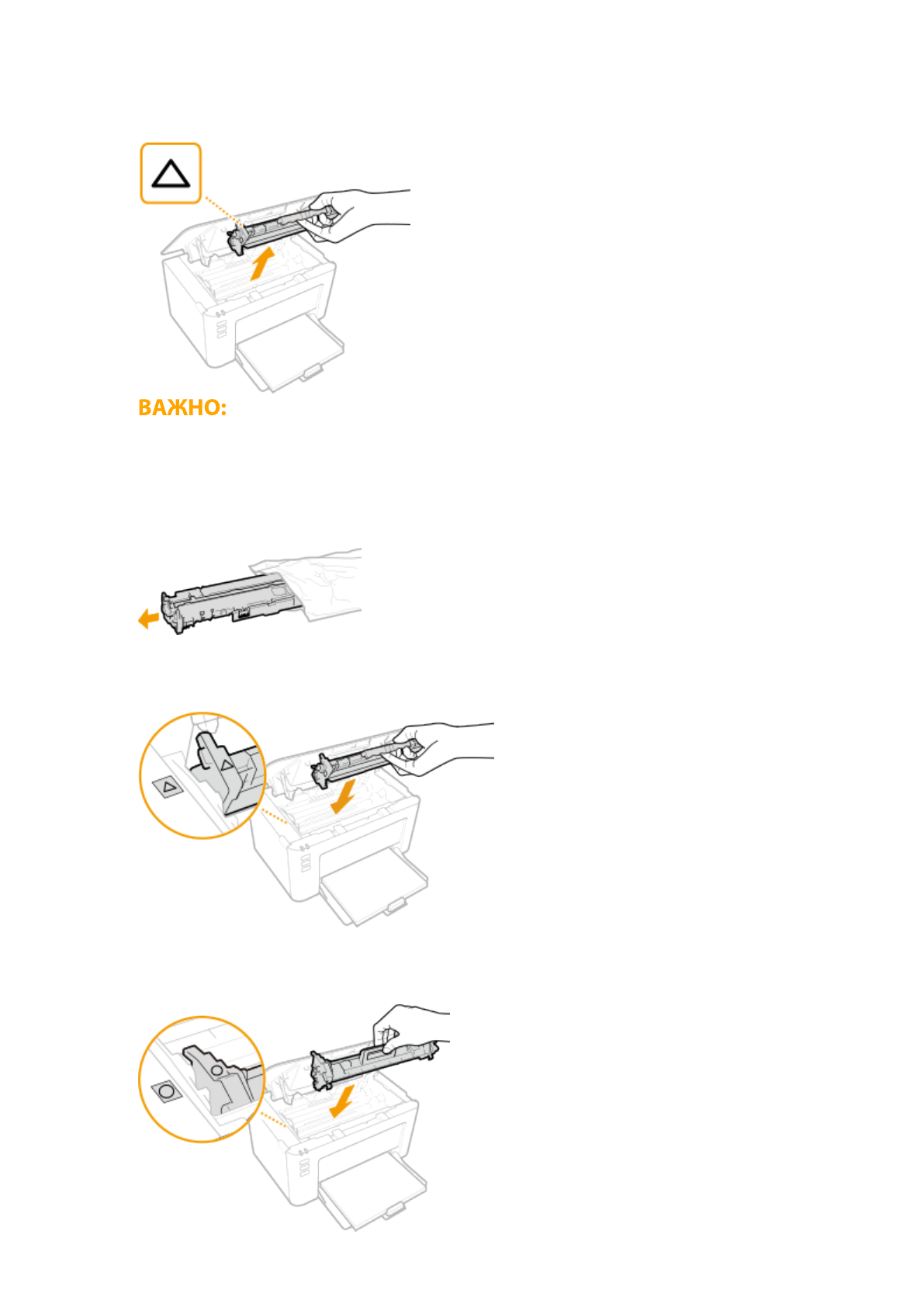 ВАЖНО: