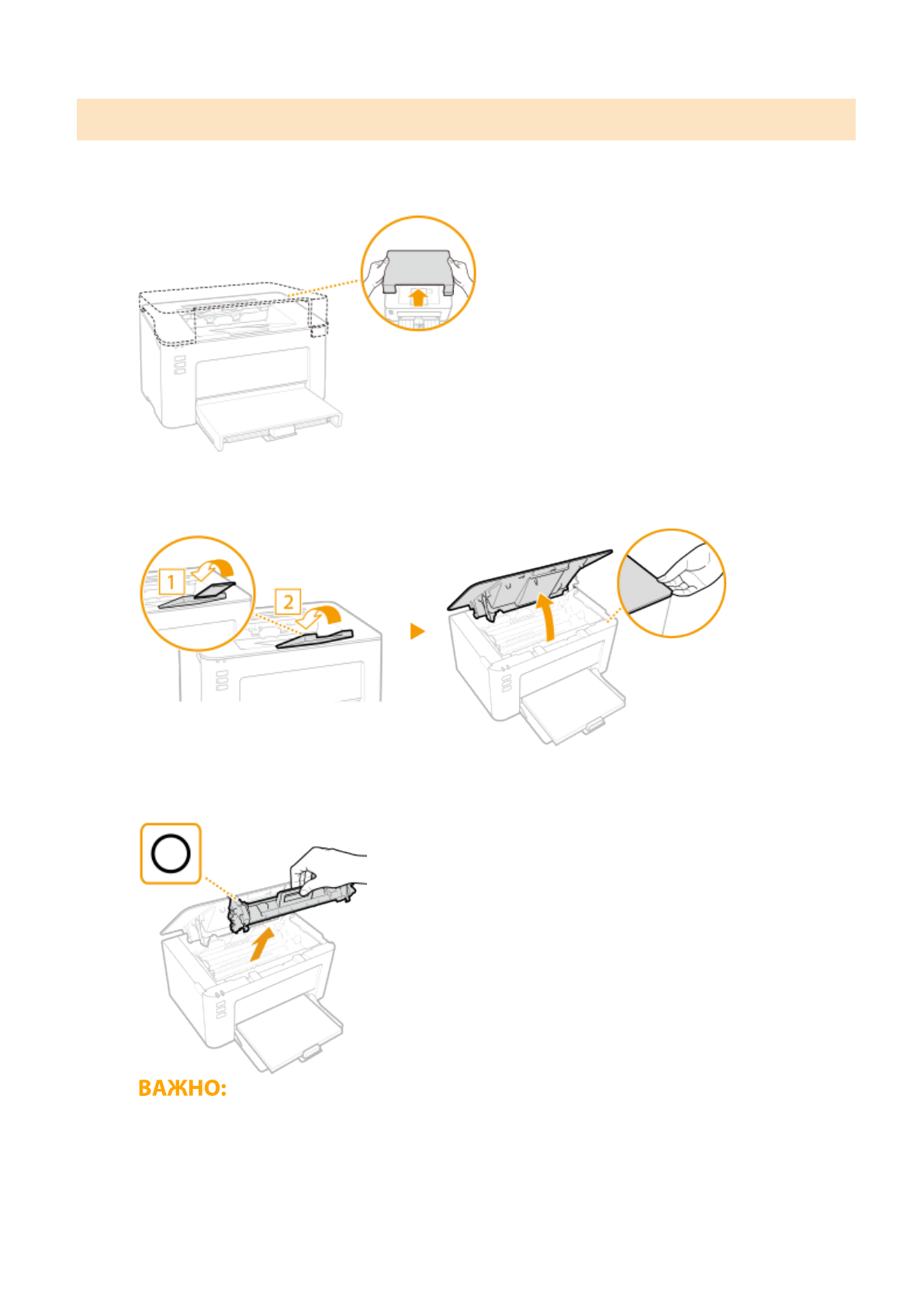 1

2

ВАЖНО: