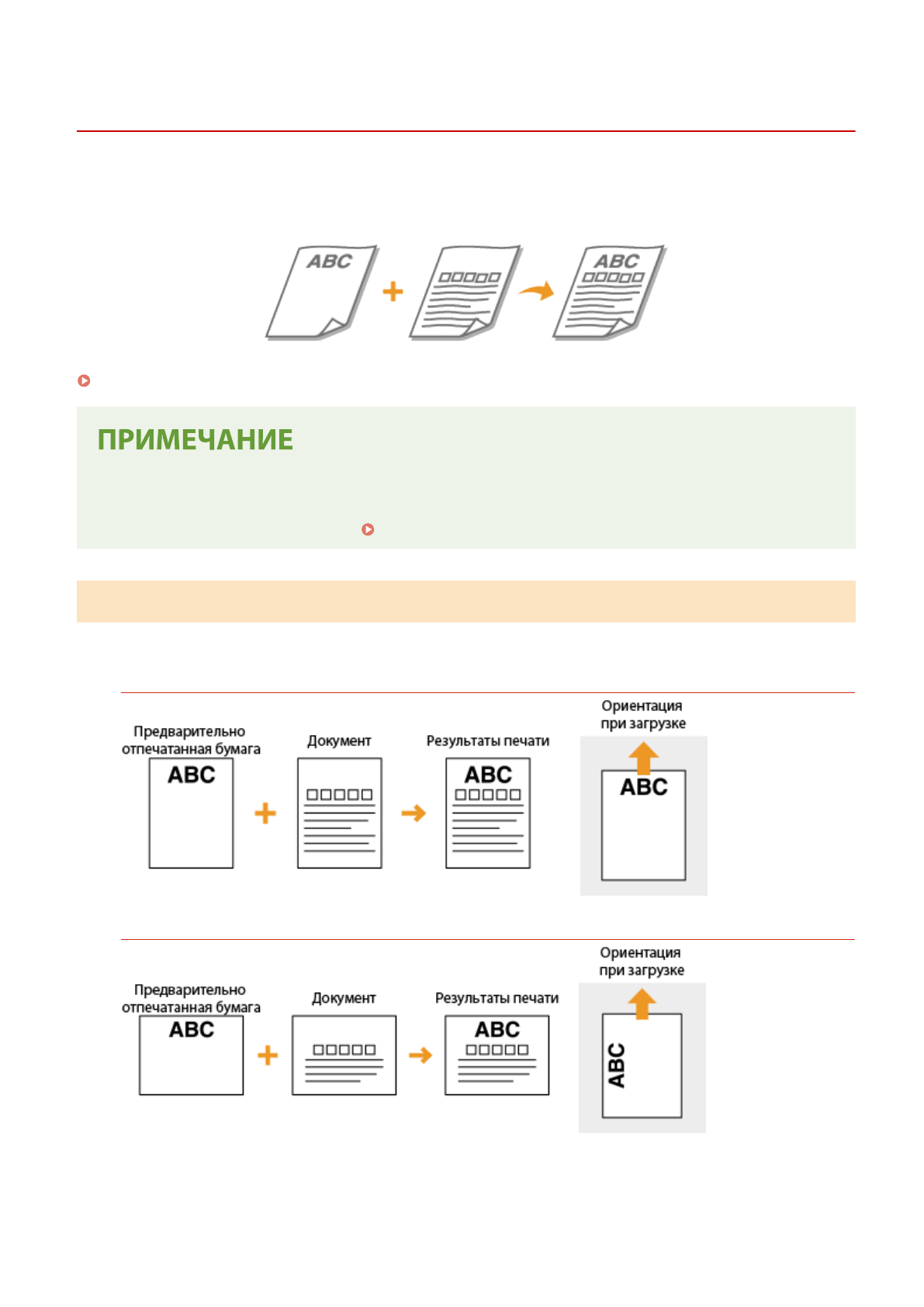 ABC

ABC

ПРИМЕЧАНИЕ

Предварительно отпечатанная бумага

ABC

Документ

Результаты печати

ABC

Ориентация при загрузке

ABC

Предварительно отпечатанная бумага

ABC

Документ

Результаты печати

ABC

Ориентация при загрузке

ABC