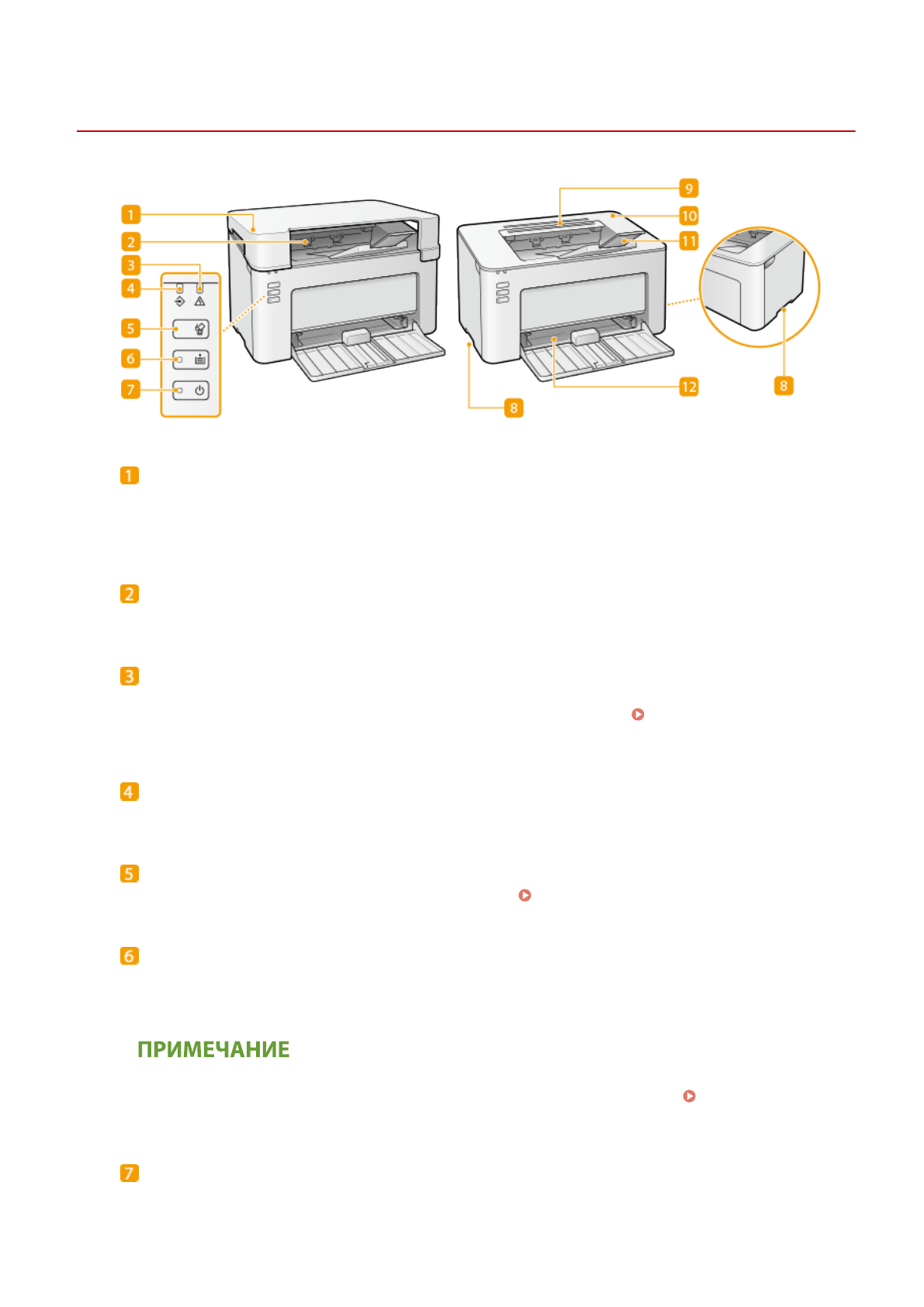 1
2
3
4
5
6
7
8
9
10
11
12
8

1

2

3

4

5

6

ПРИМЕЧАНИЕ

7