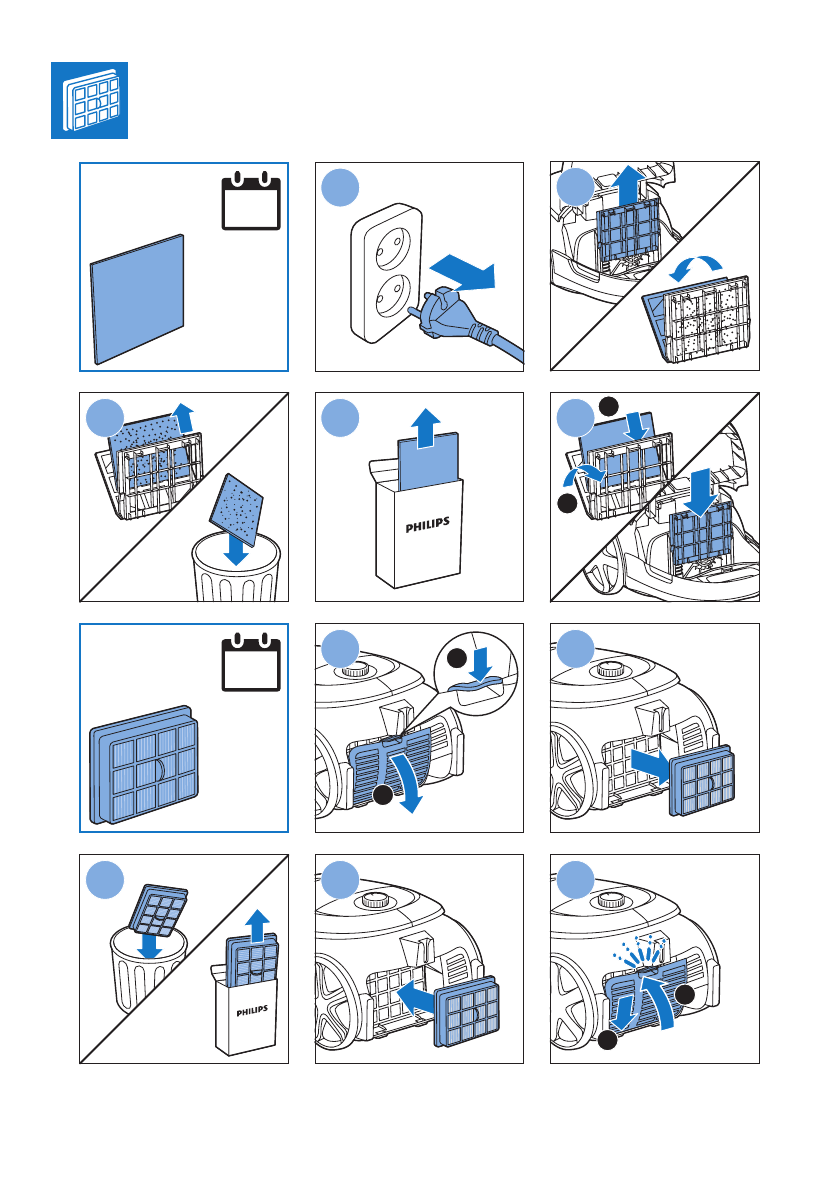 PHILIPS

PHILIPS