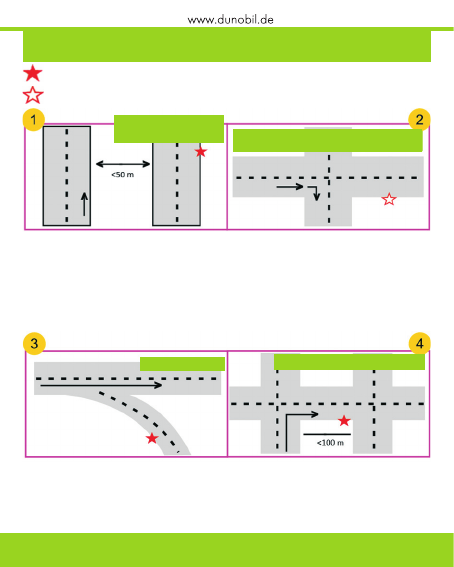 www.dunobil.de

1

<50 m

2

3

4

<100 m