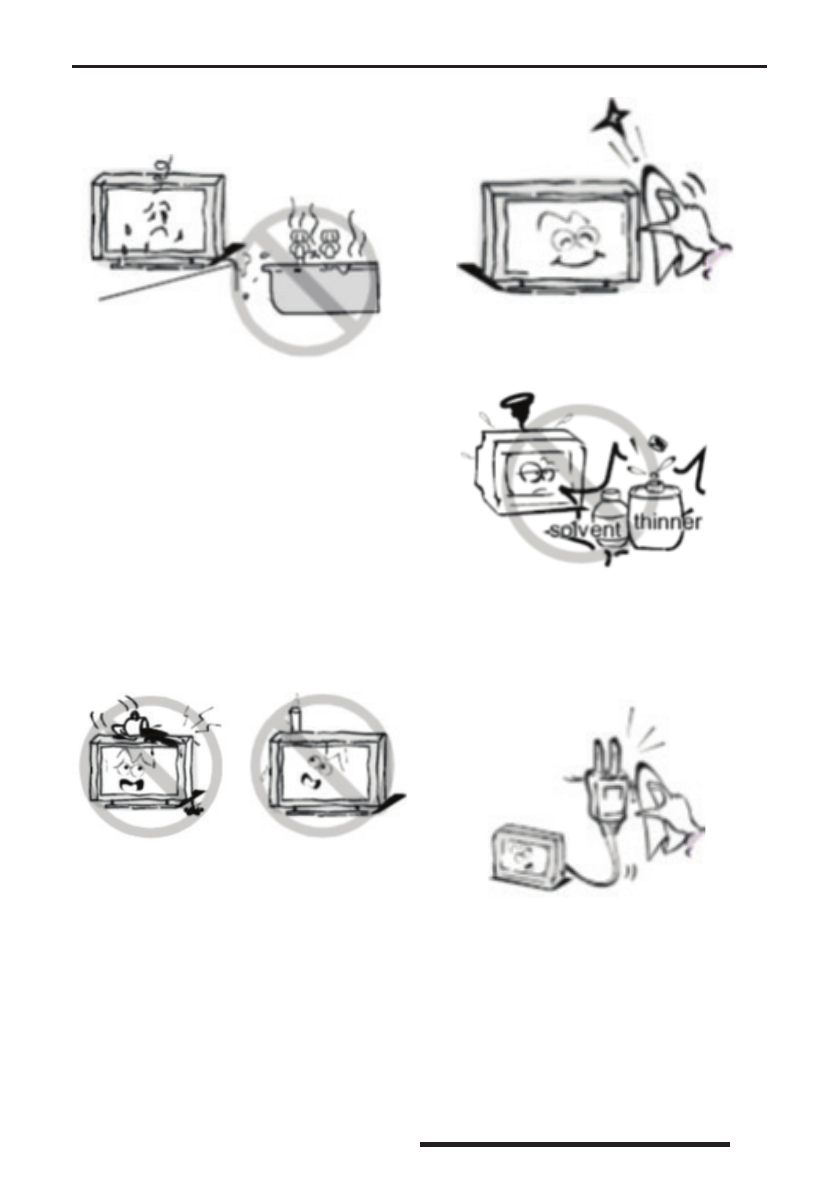 solvent thinner