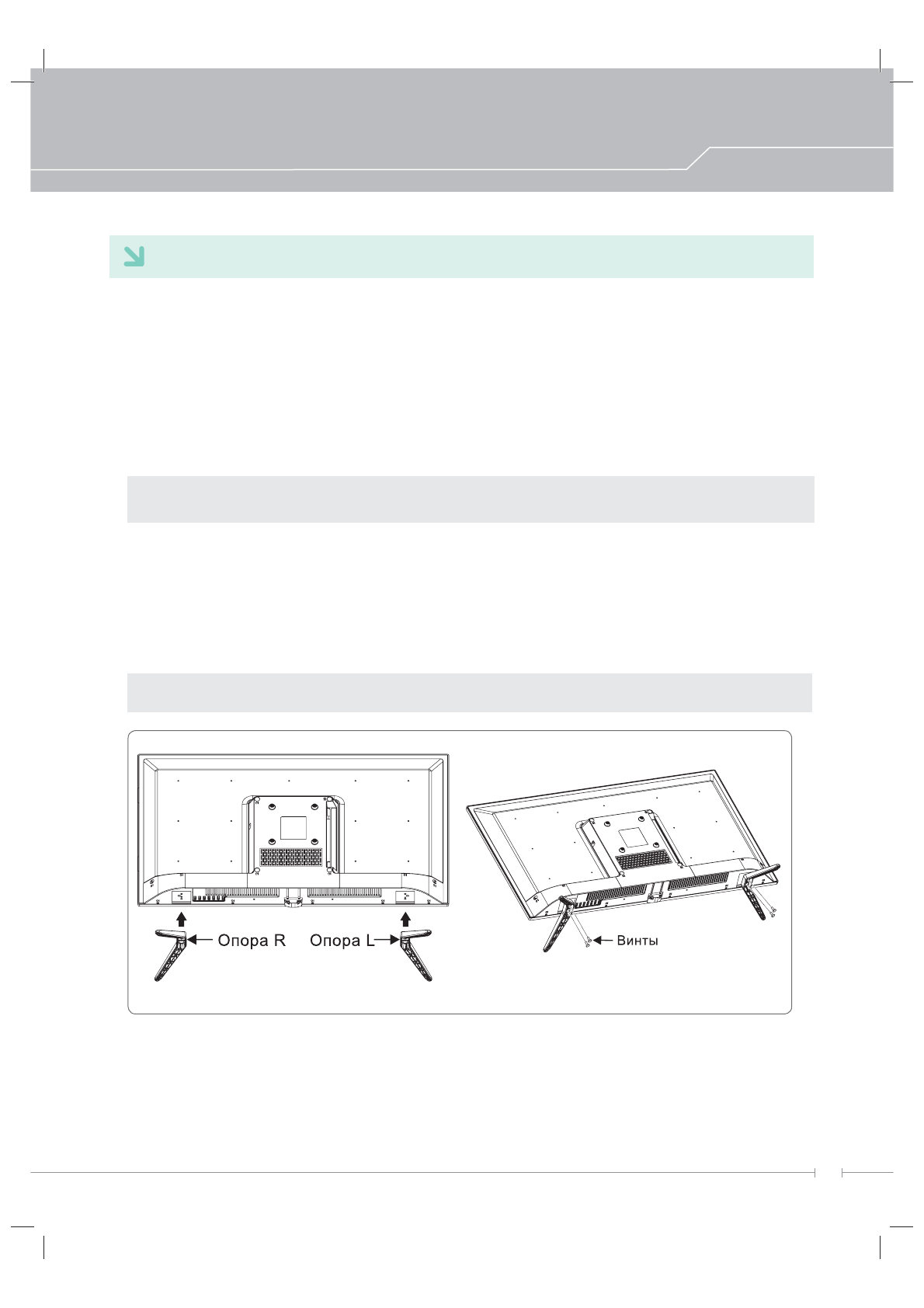 Опора R

Опора L

Винты