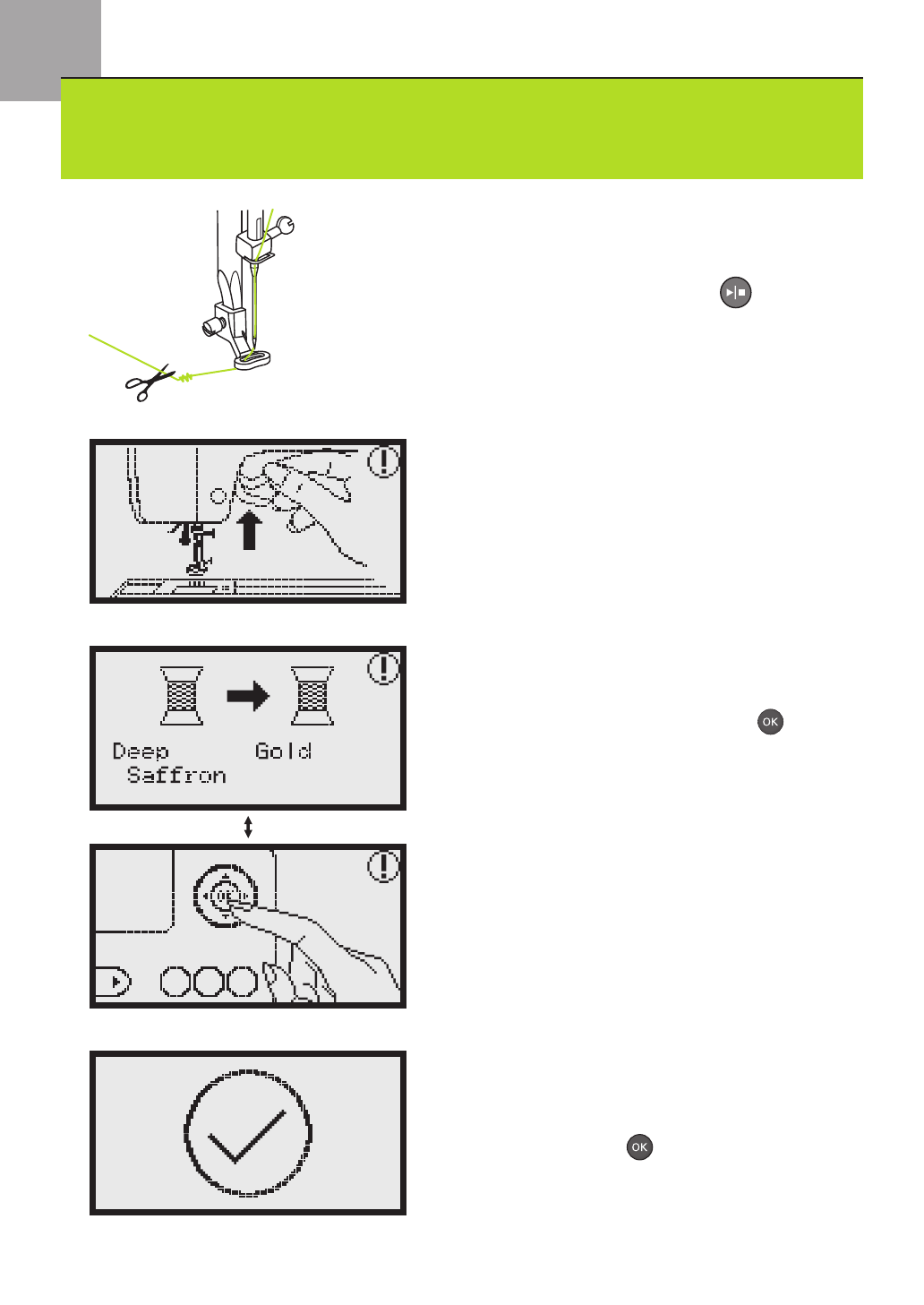 Deep Saffron

Gold

OK

OK