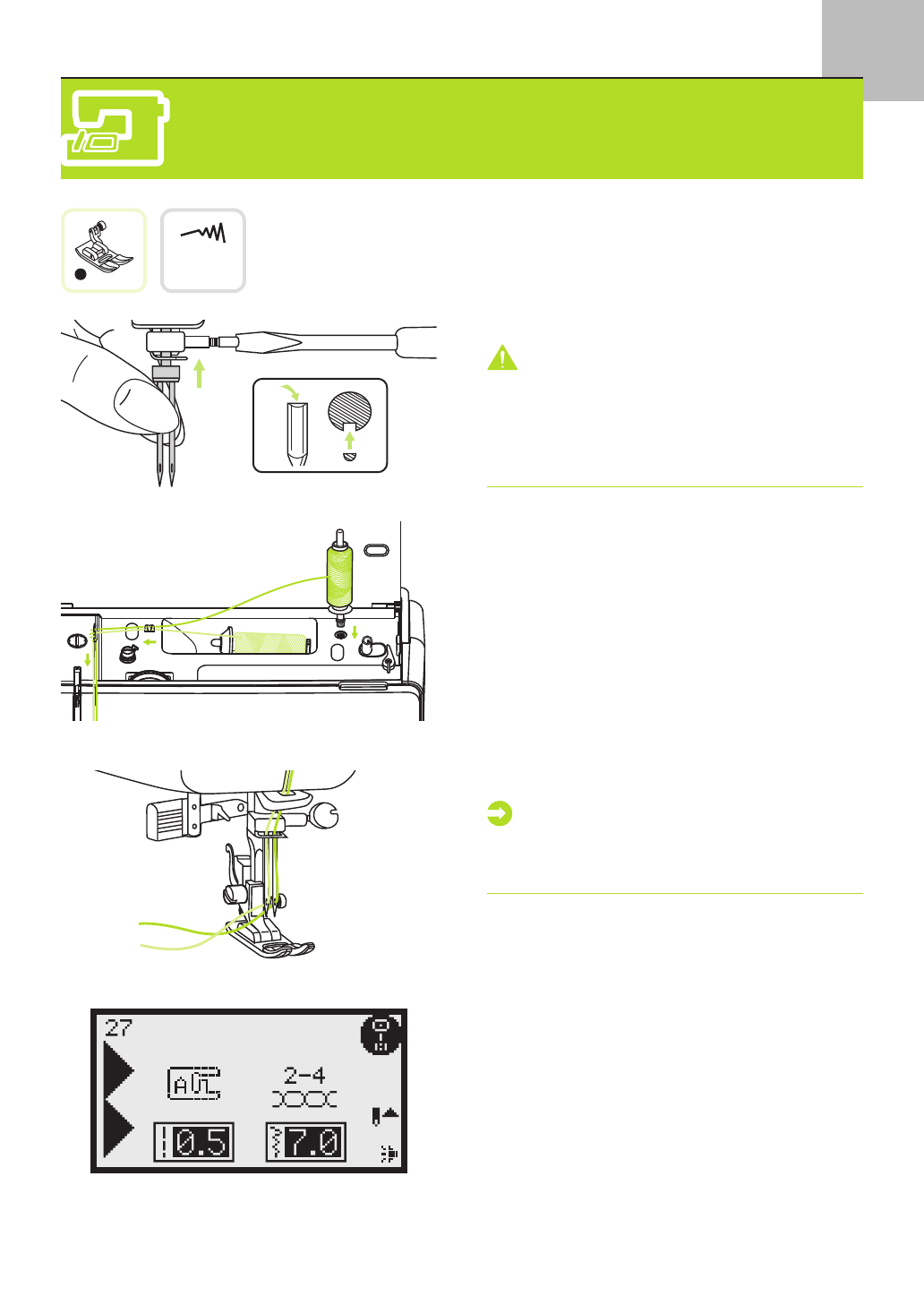 27

A

2-4

0.5

7.0