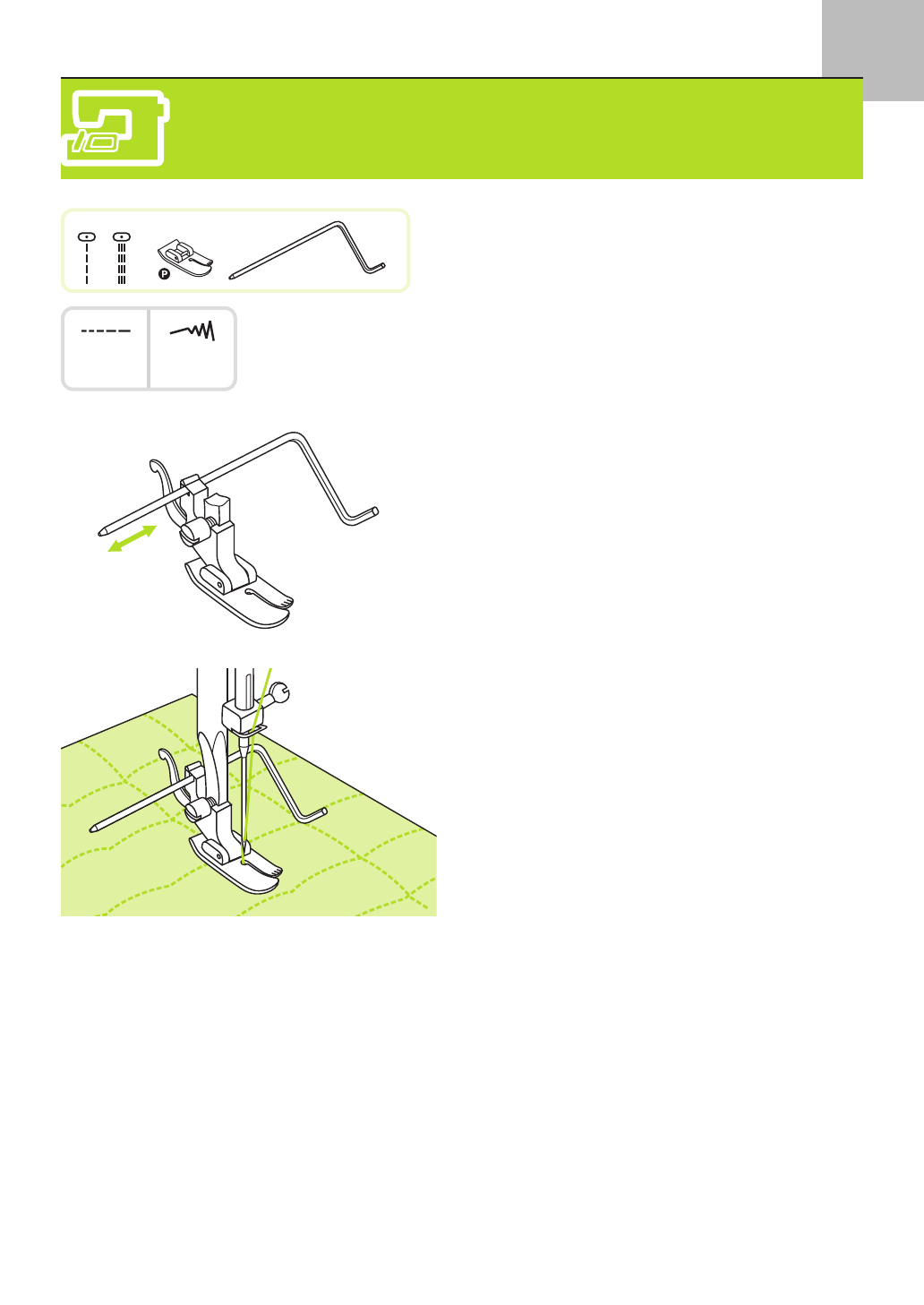 P