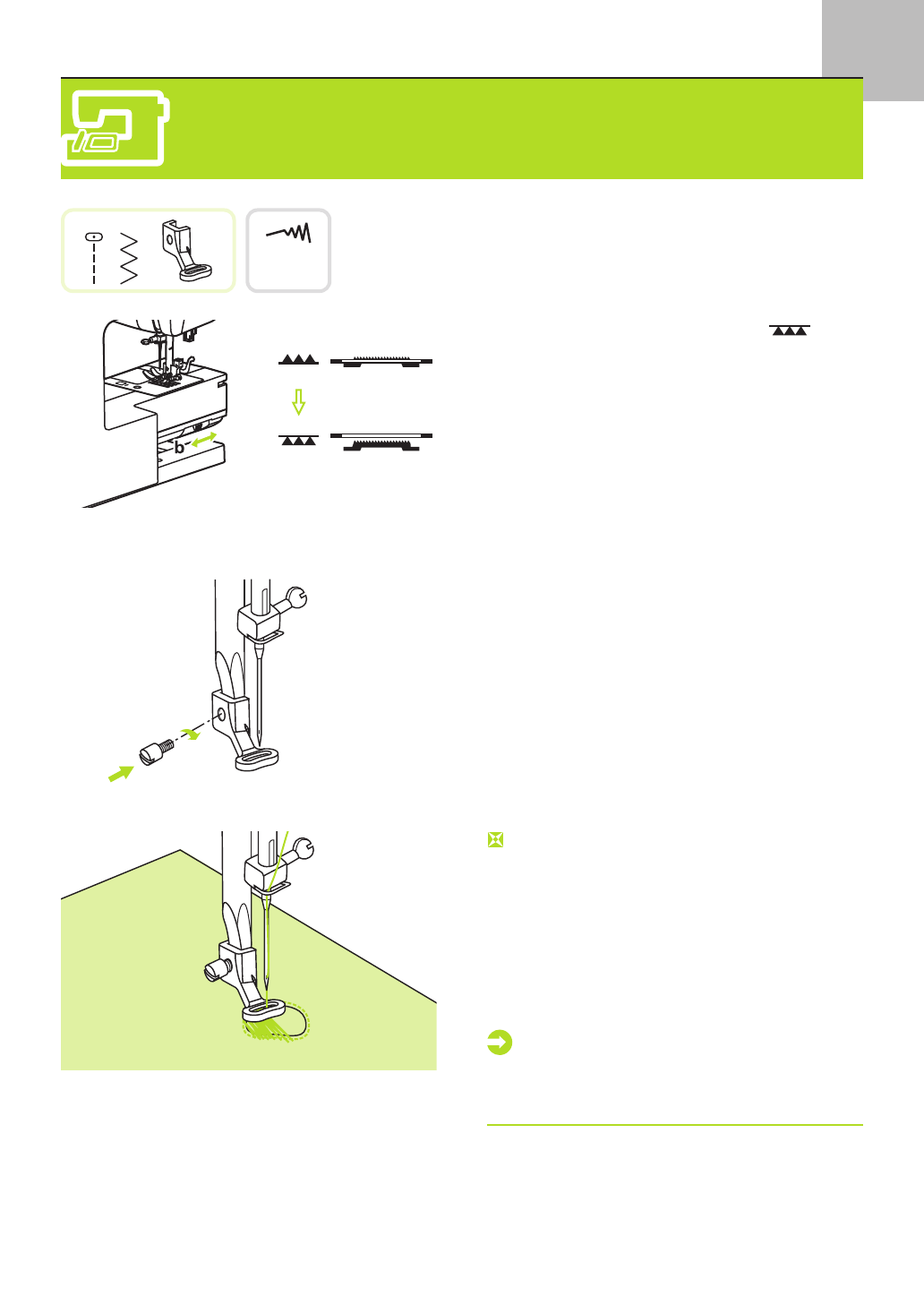 b