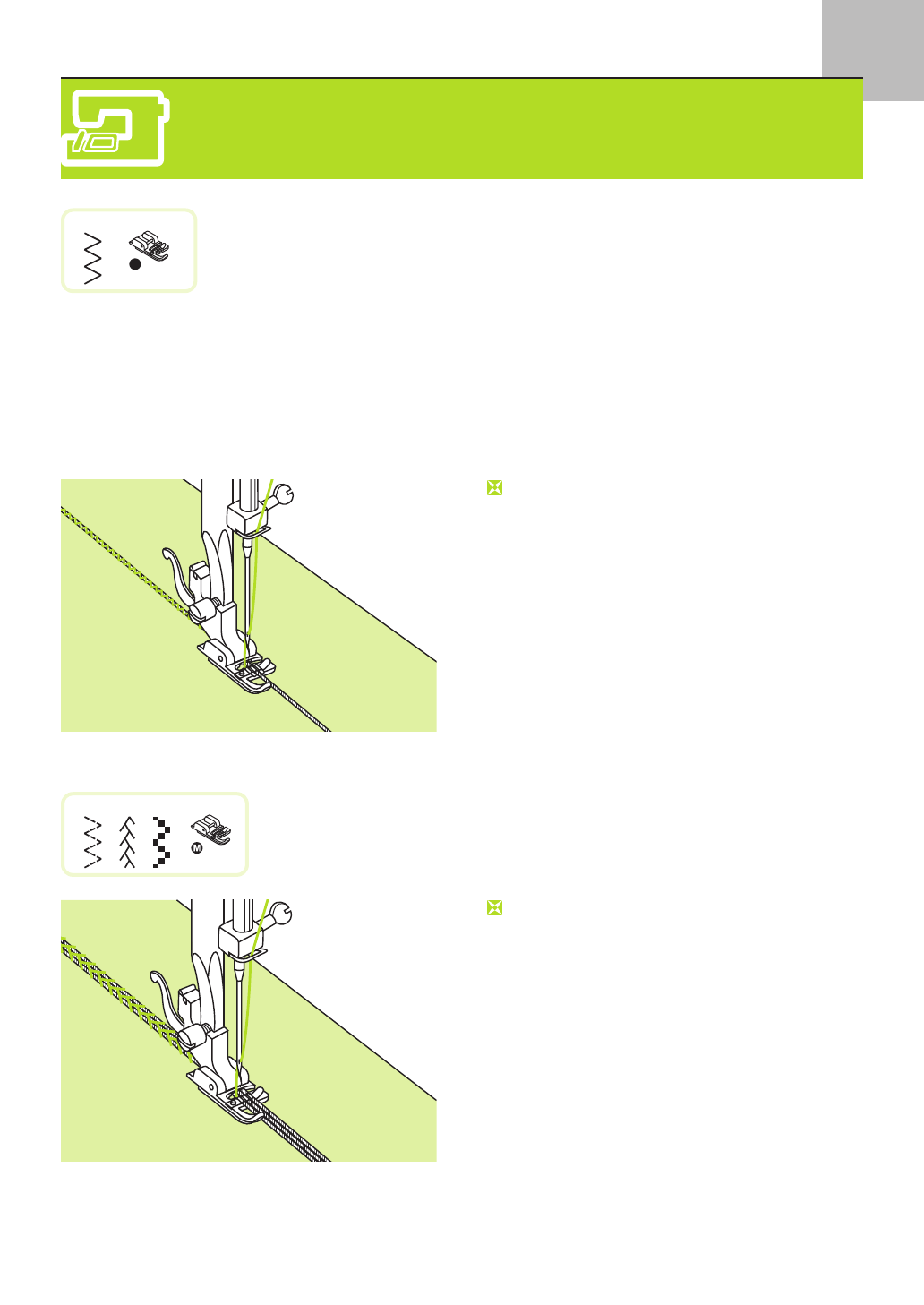 M