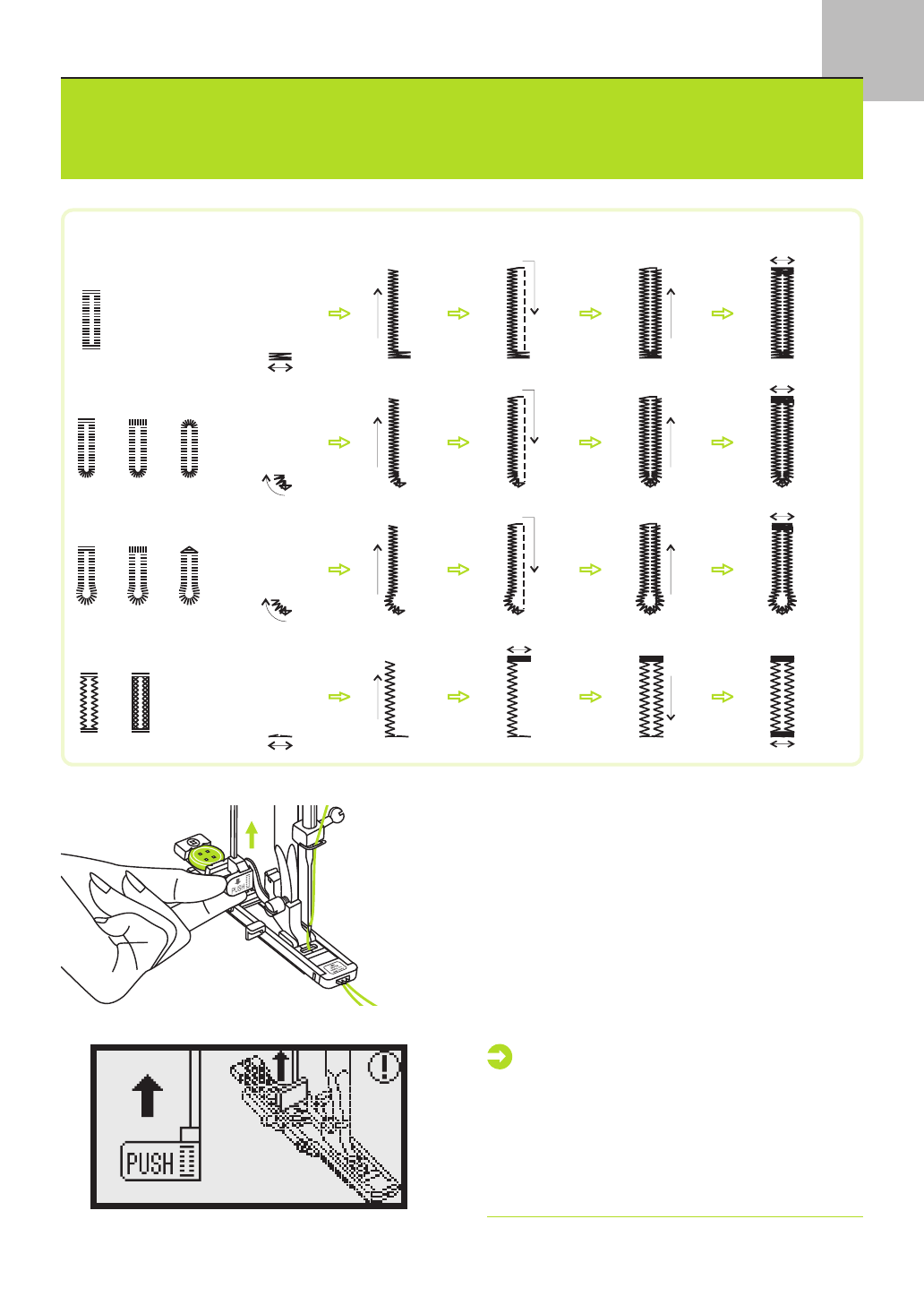 PUSH

PUSH