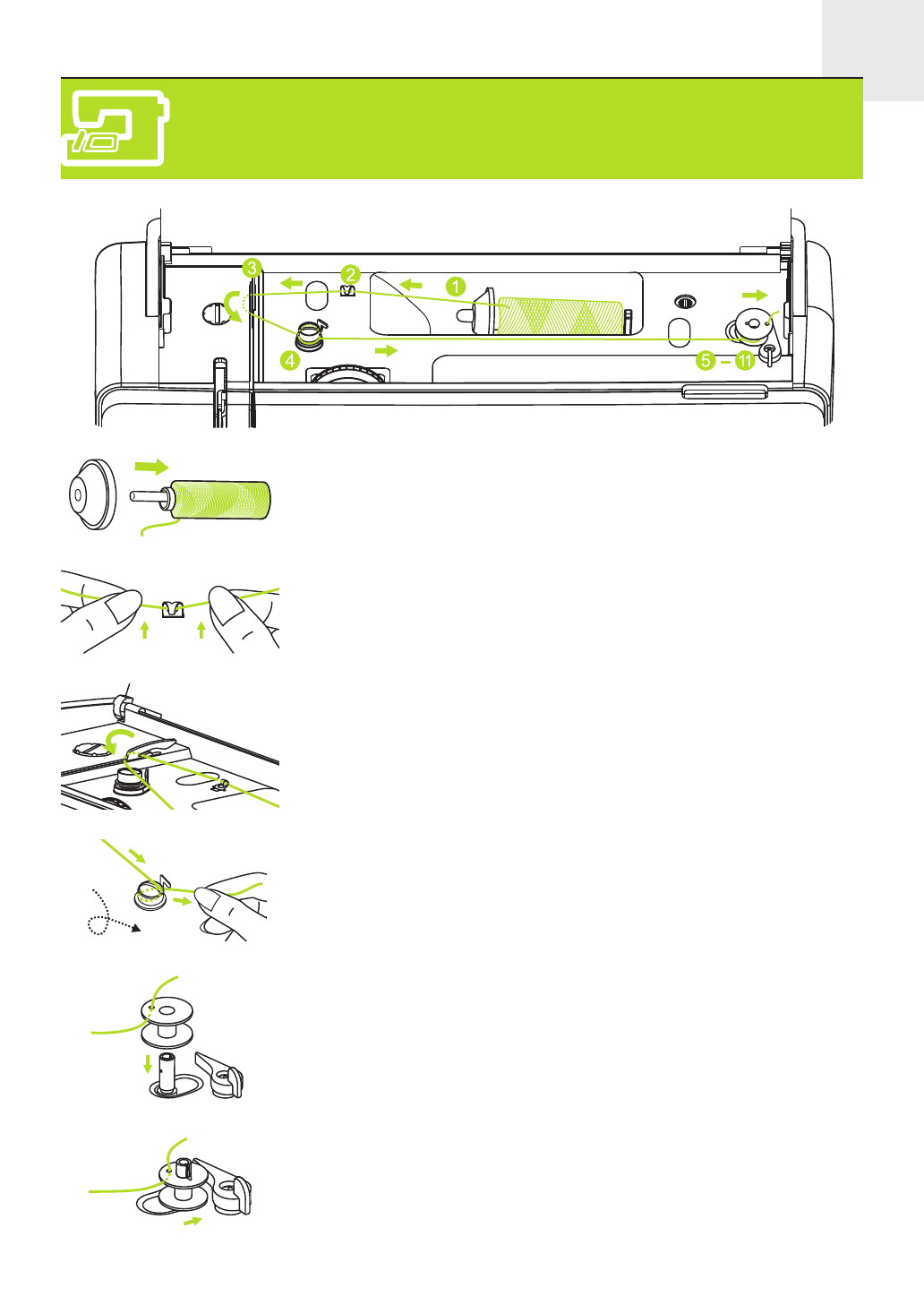 3
2
1
4
5 – 11