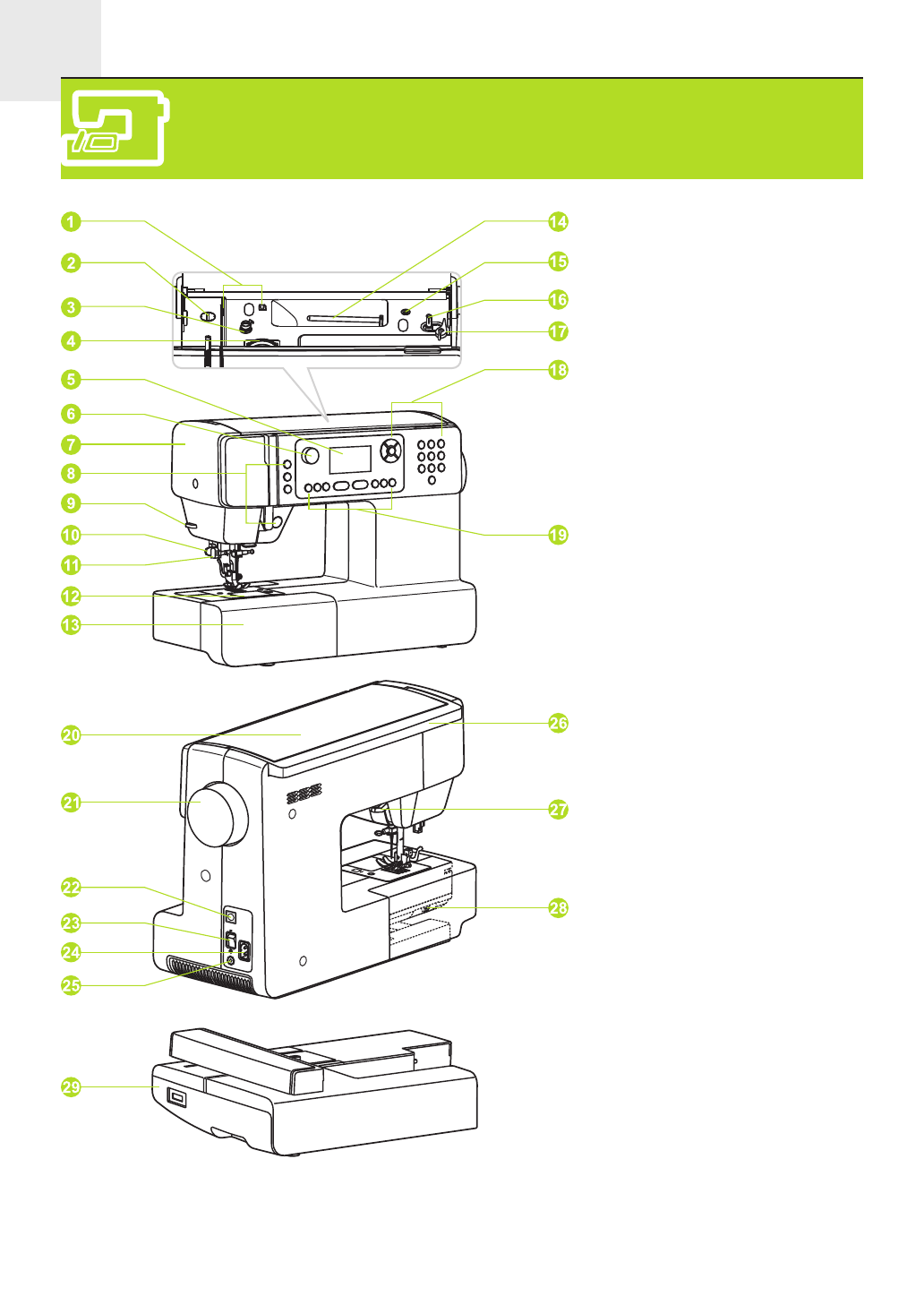 1
2
3
4
5
6
7
8
9
10
11
12
13
14
15
16
17
18
19
20
21
22
23
24
25
26
27
28
29