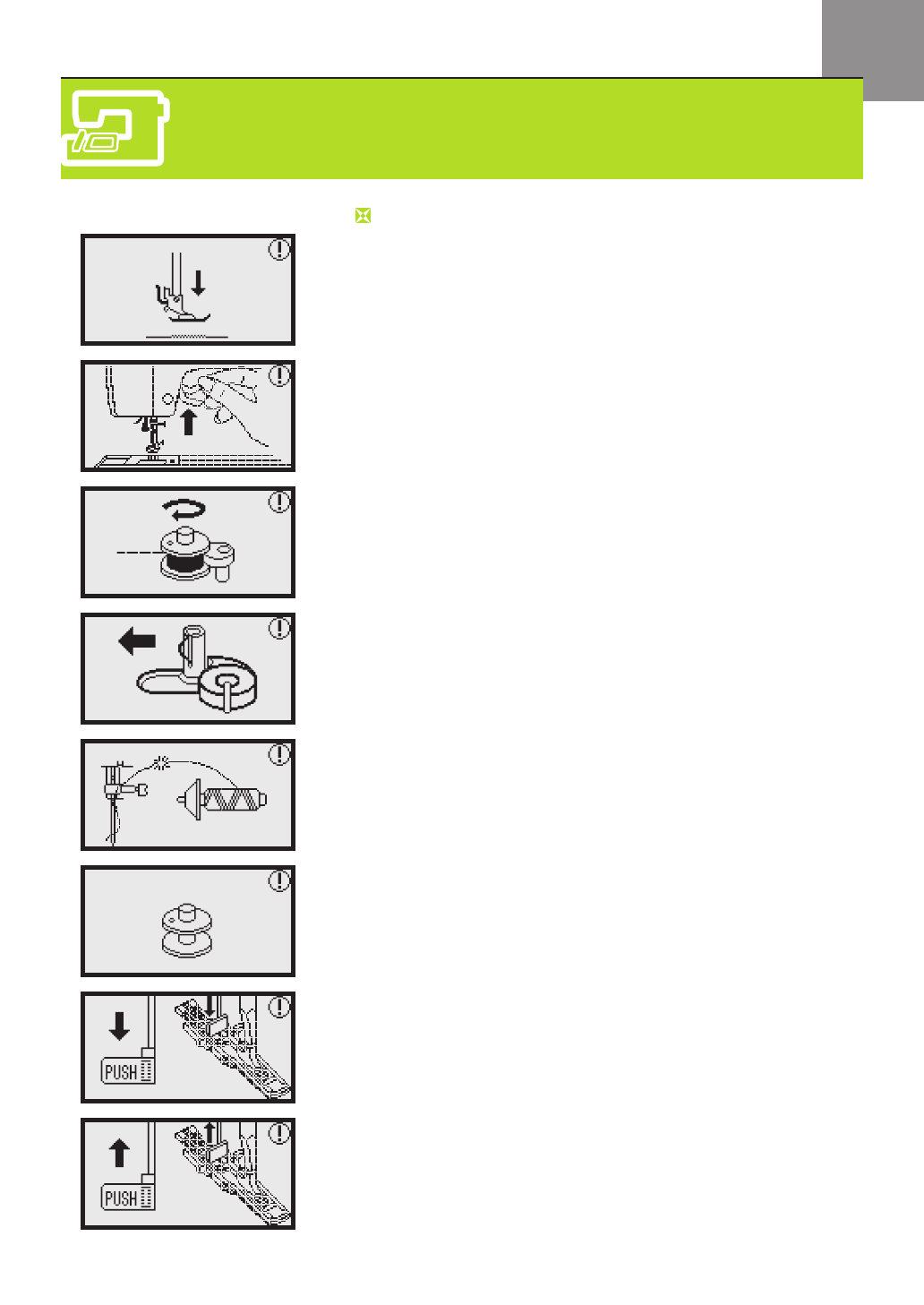 PUSH

PUSH