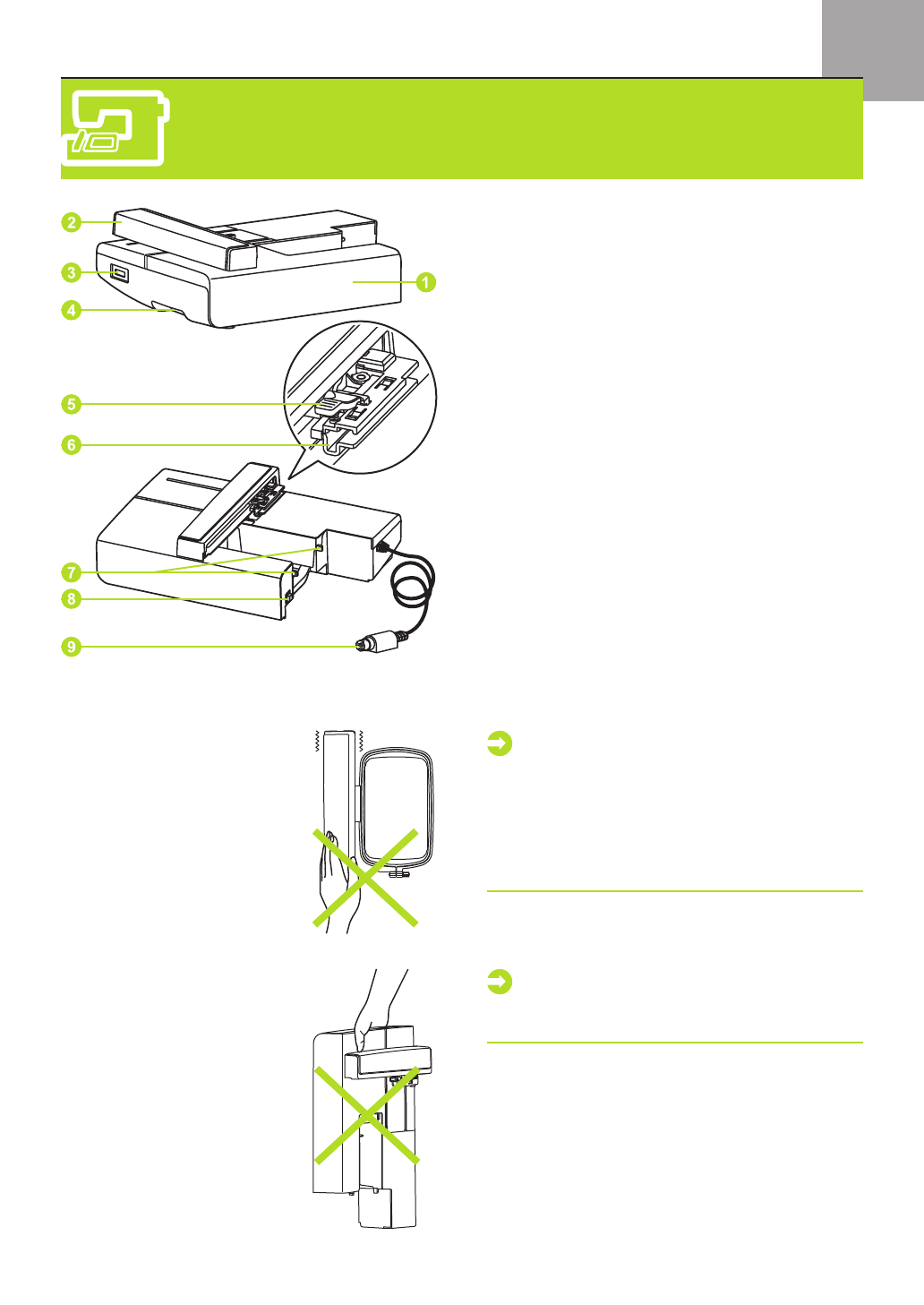 2
3
4
1
5
6
7
8
9