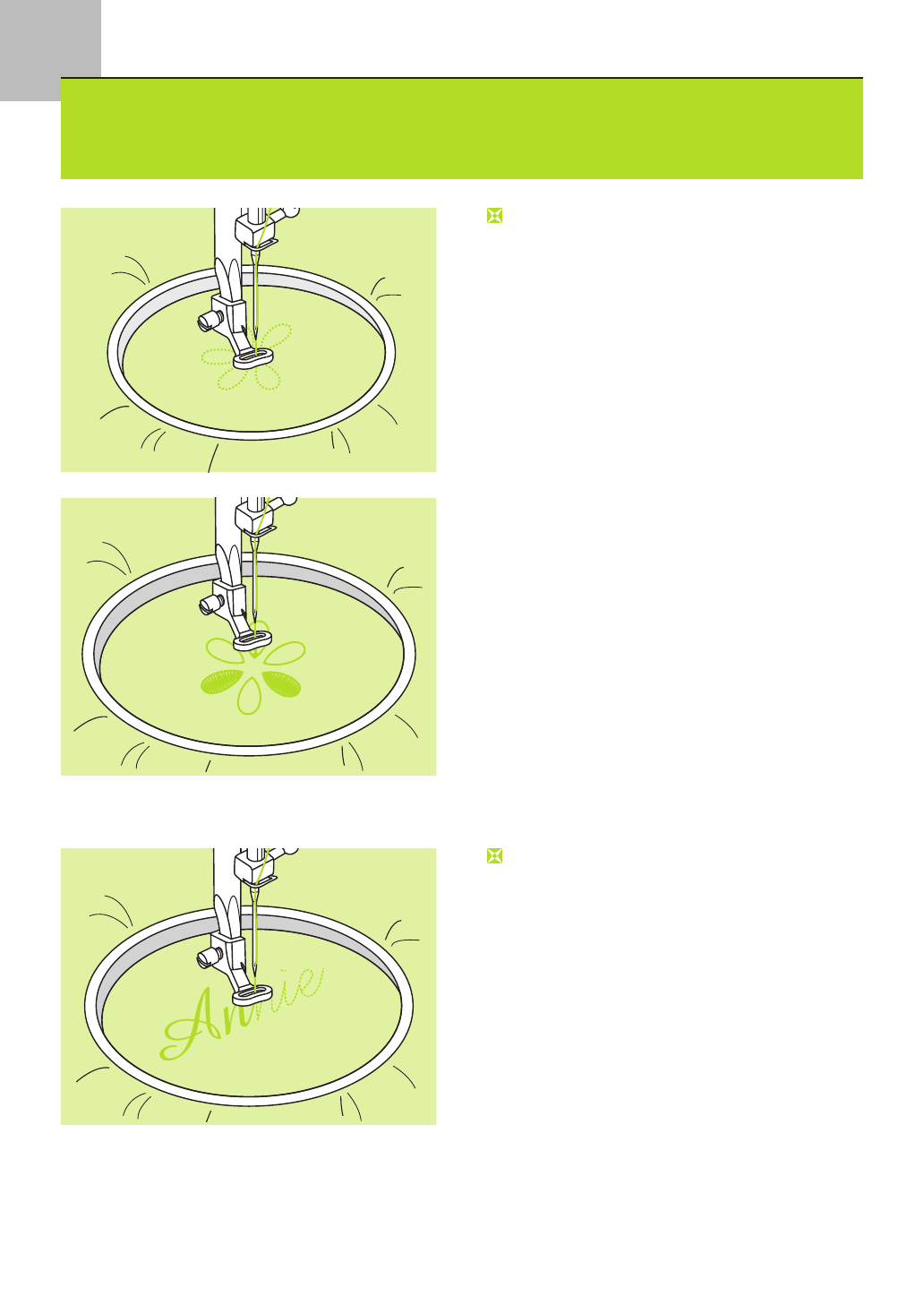 Annie