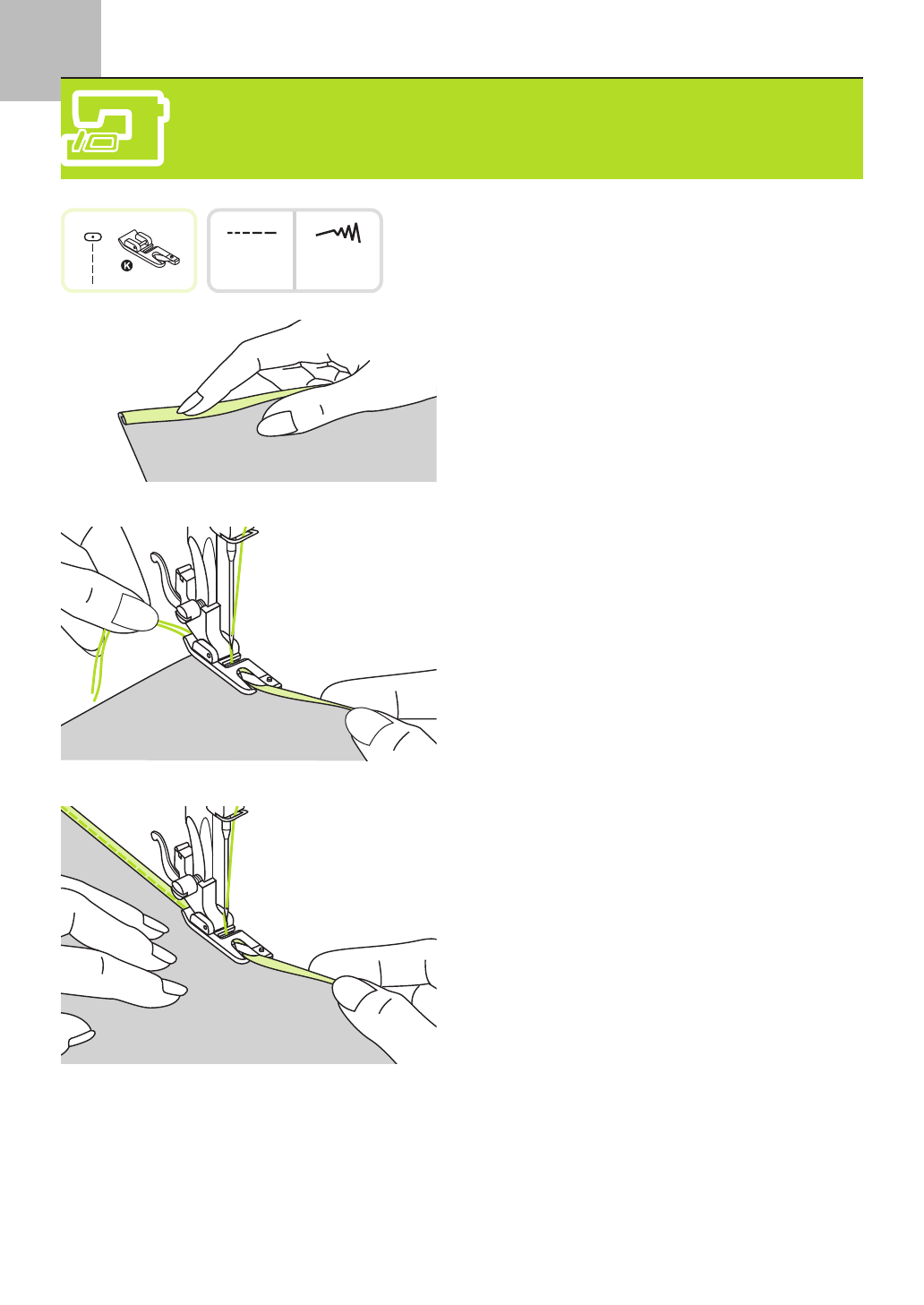 K