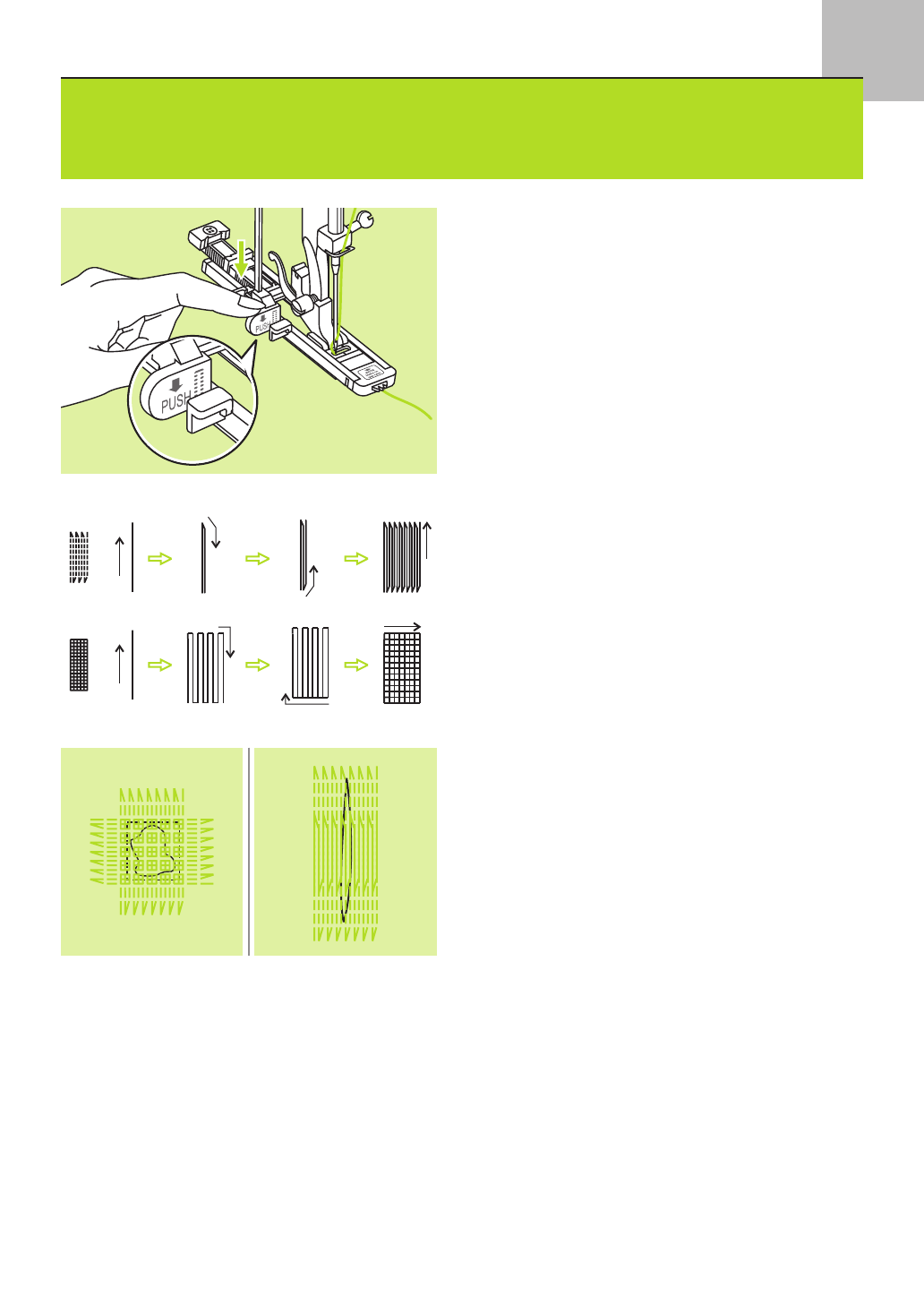 PUSH

PUSH