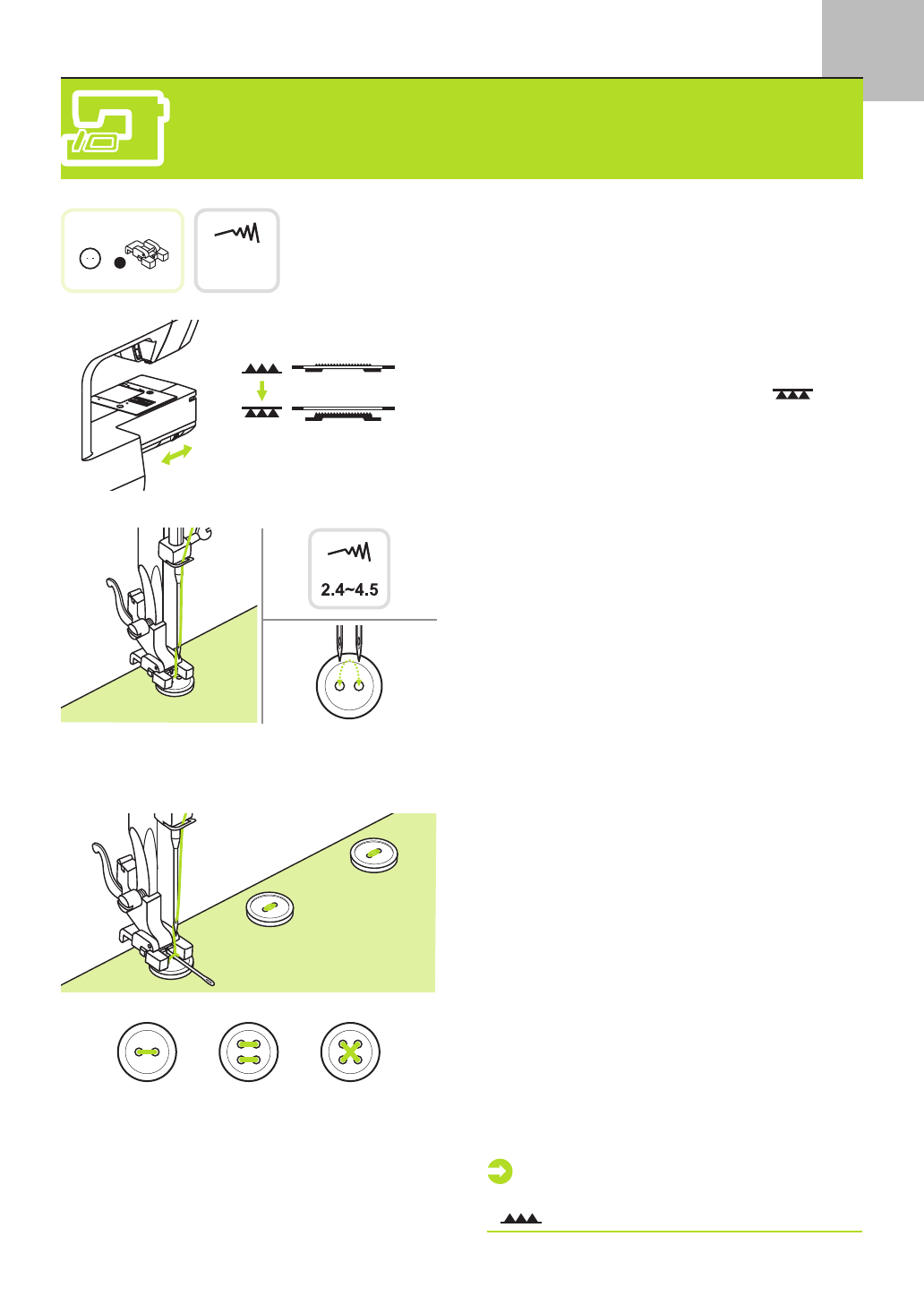 2.4~4.5