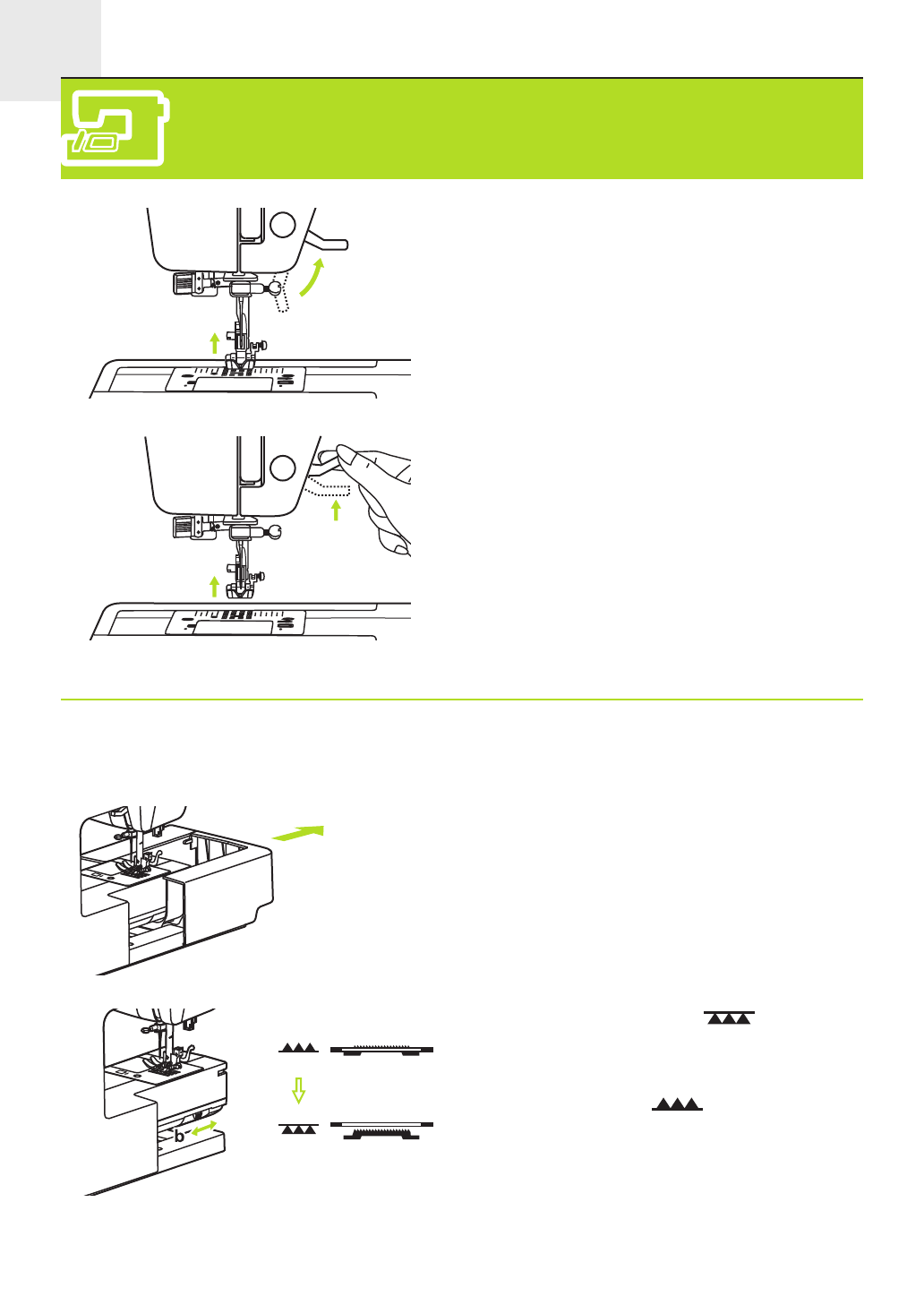 b