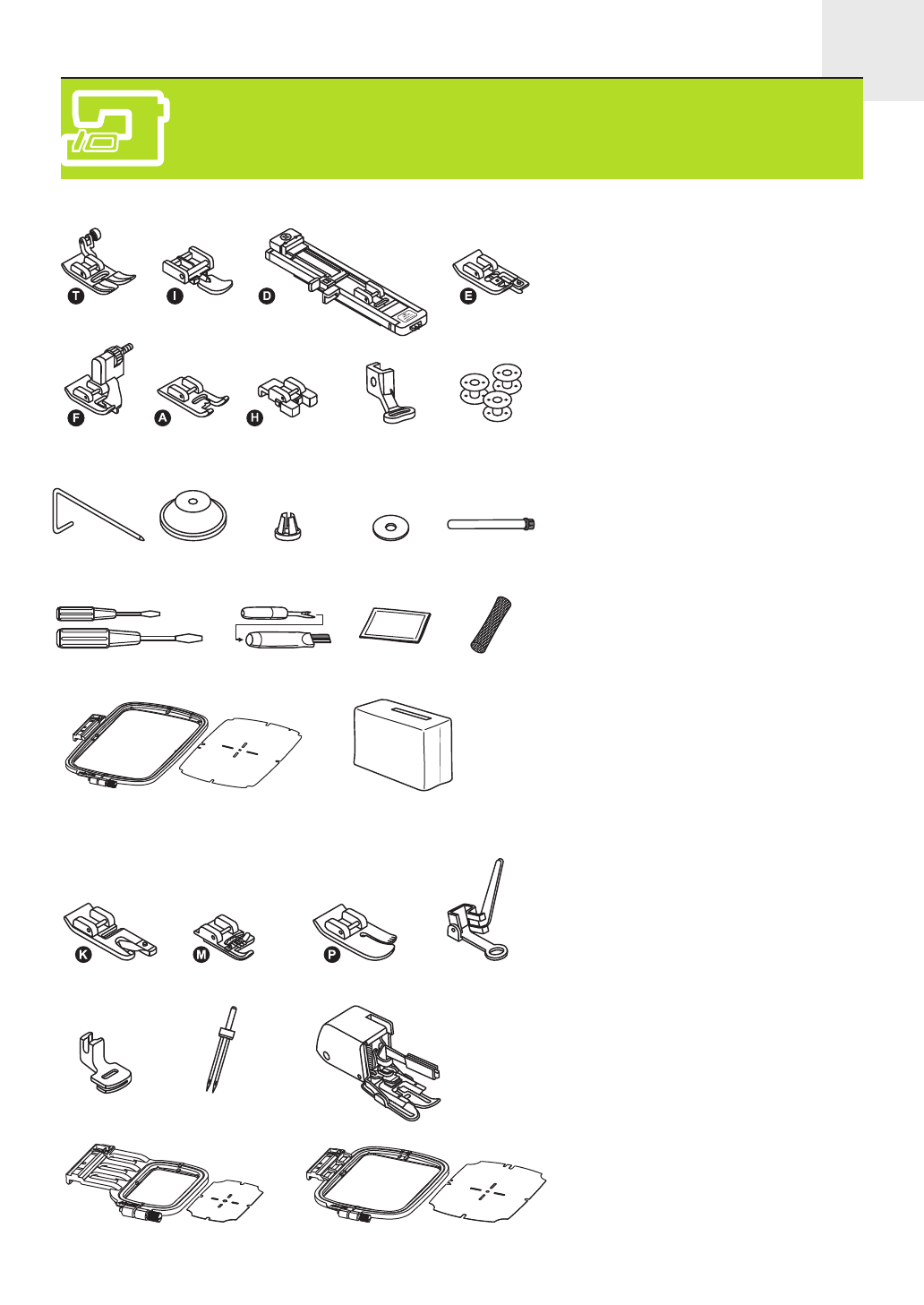 T I D E

F A H

K M P