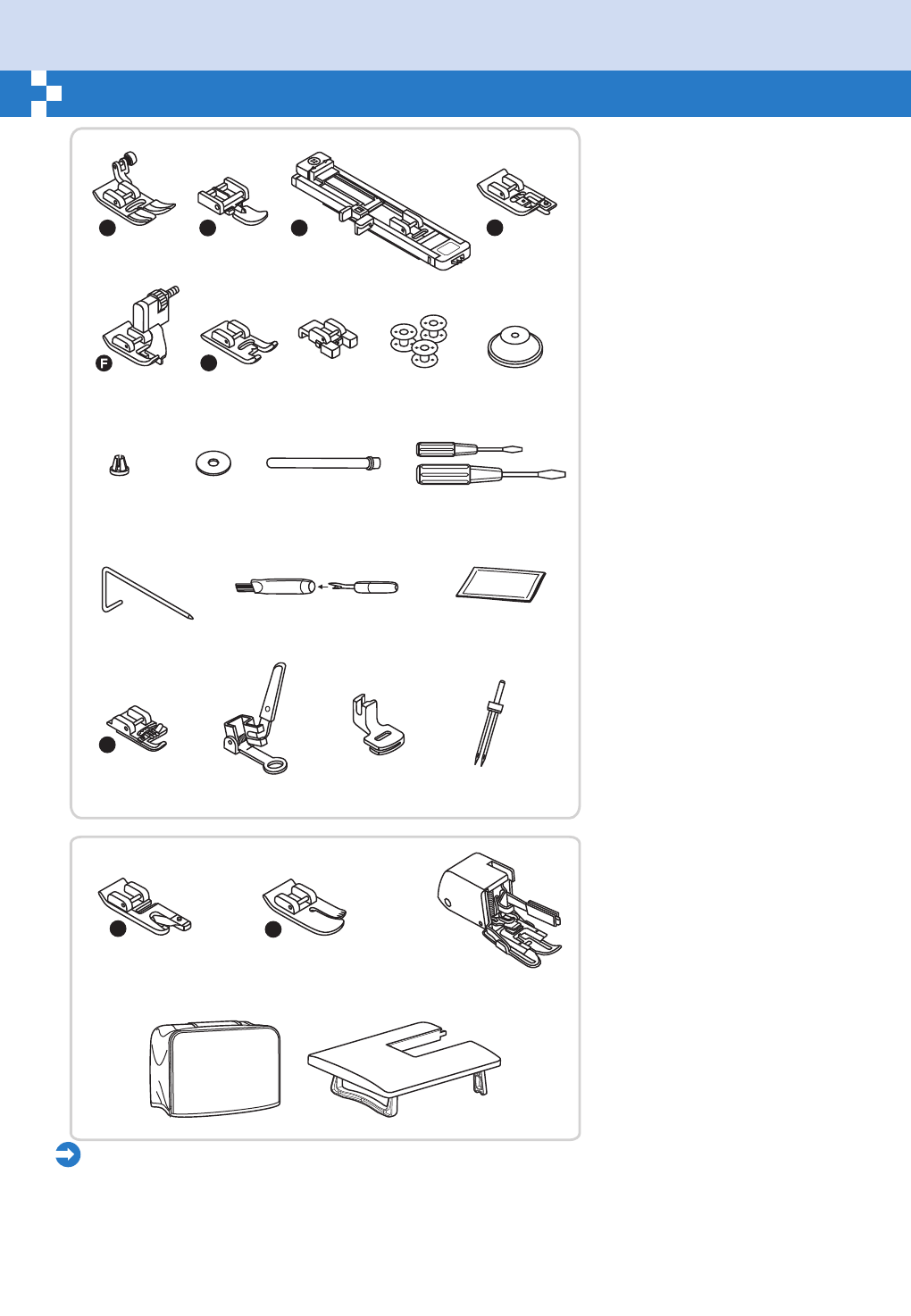 F