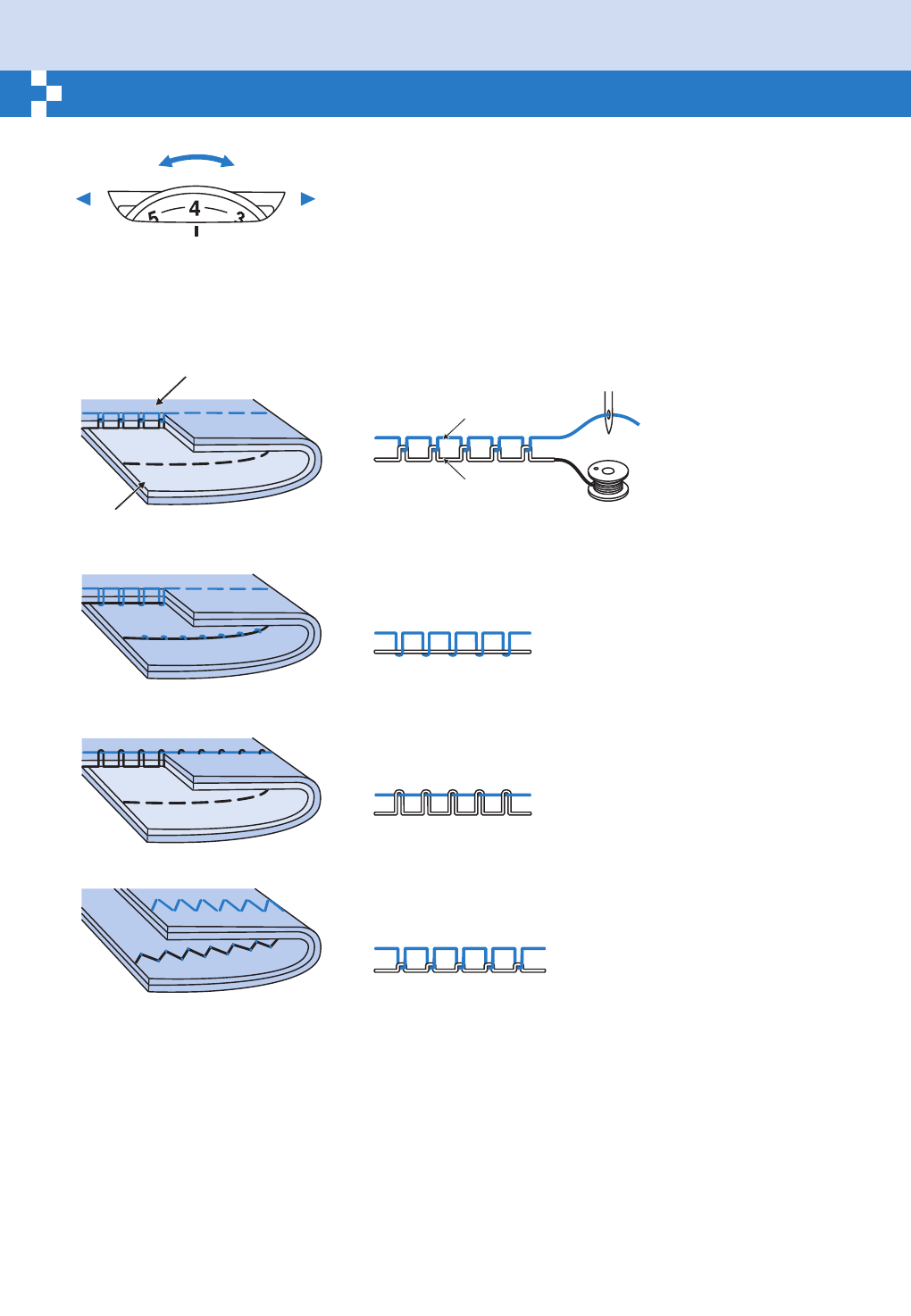 5
4
3