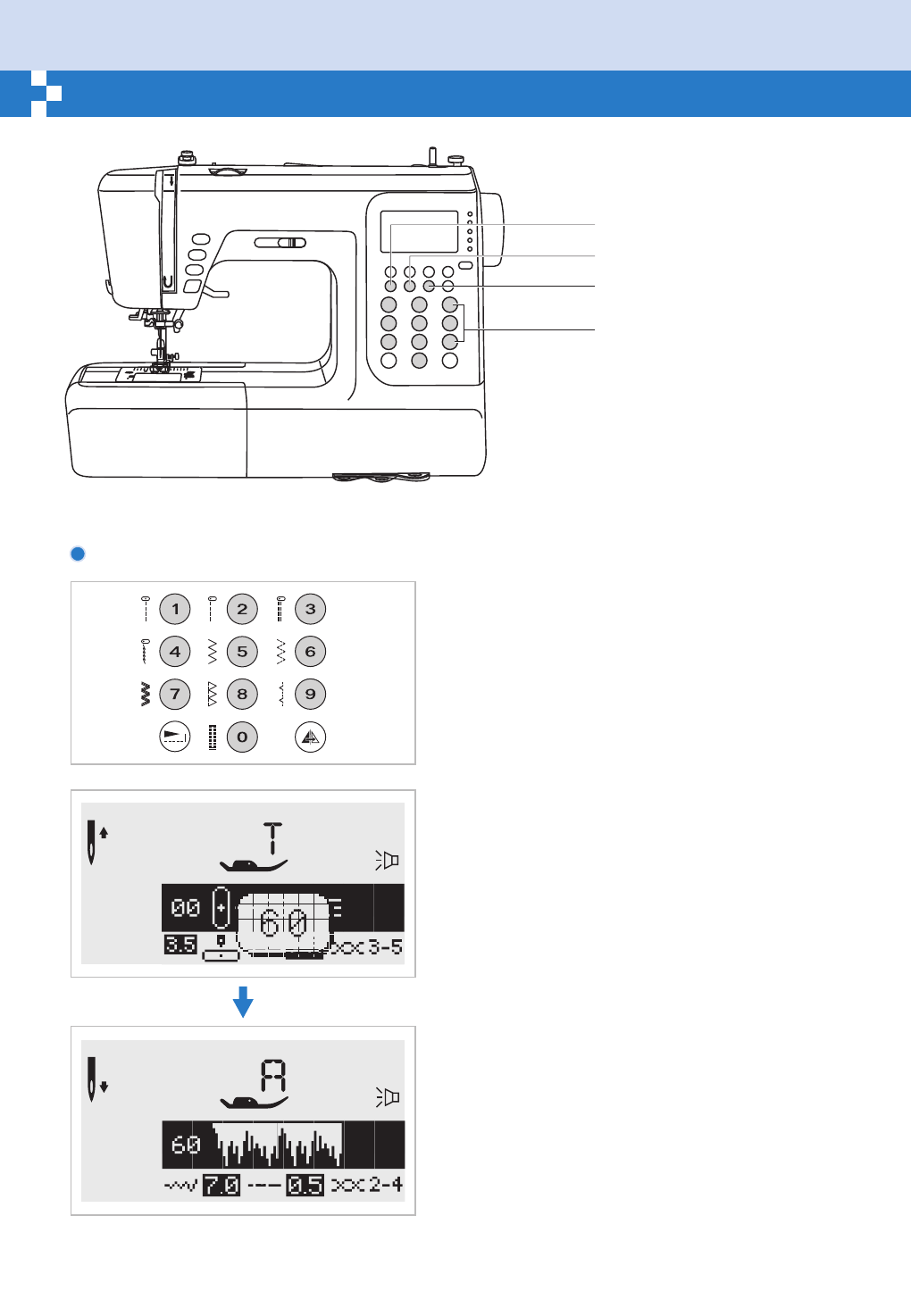 1 2 3
4 5 6
7 8 9
0

T

00 60

3.5 3-5

A

60

7.0 0.5 2-4