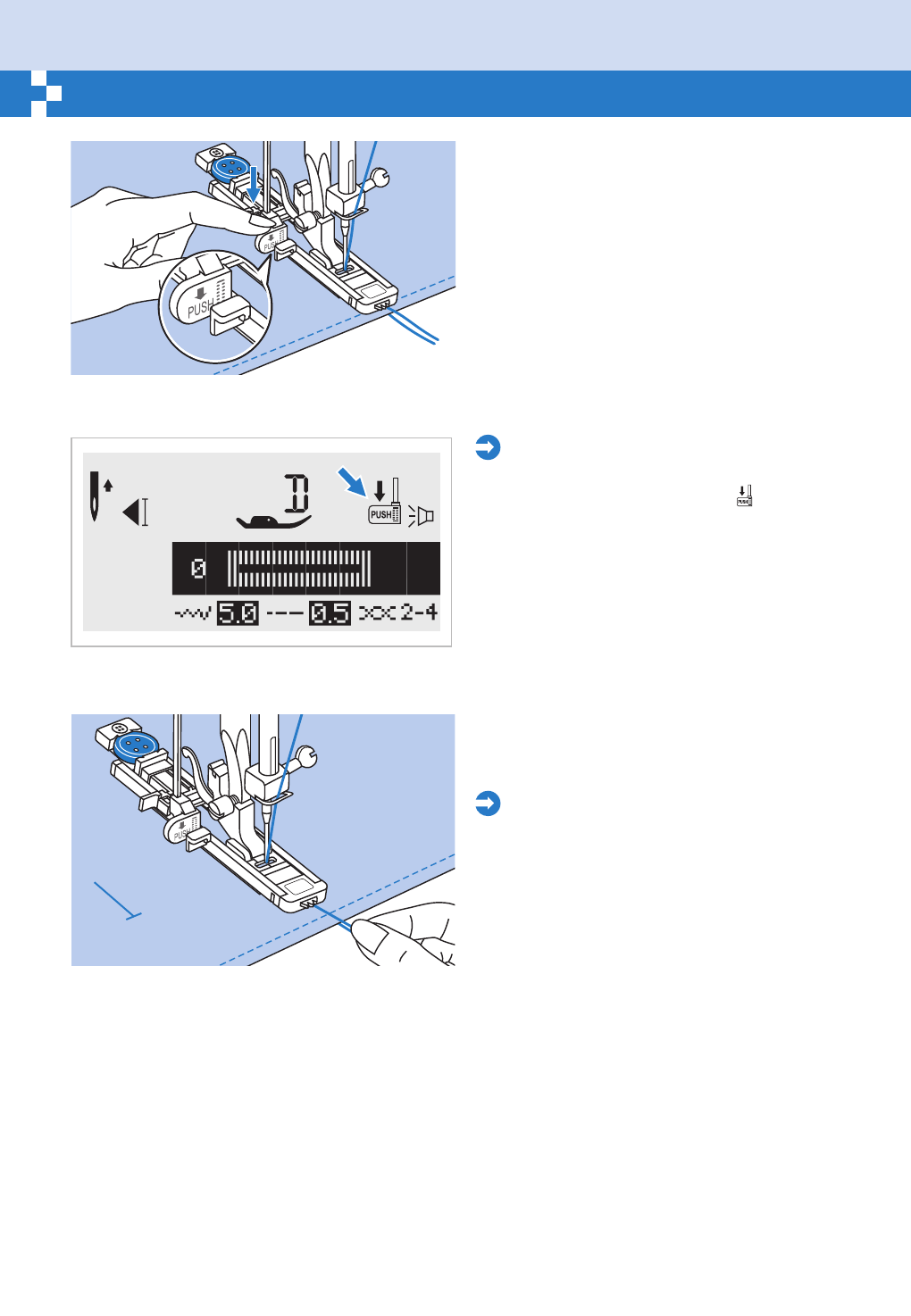 PUSH

PUSH

D

PUSH

0

5.0

0.5

2-4

PUSH

PUSH