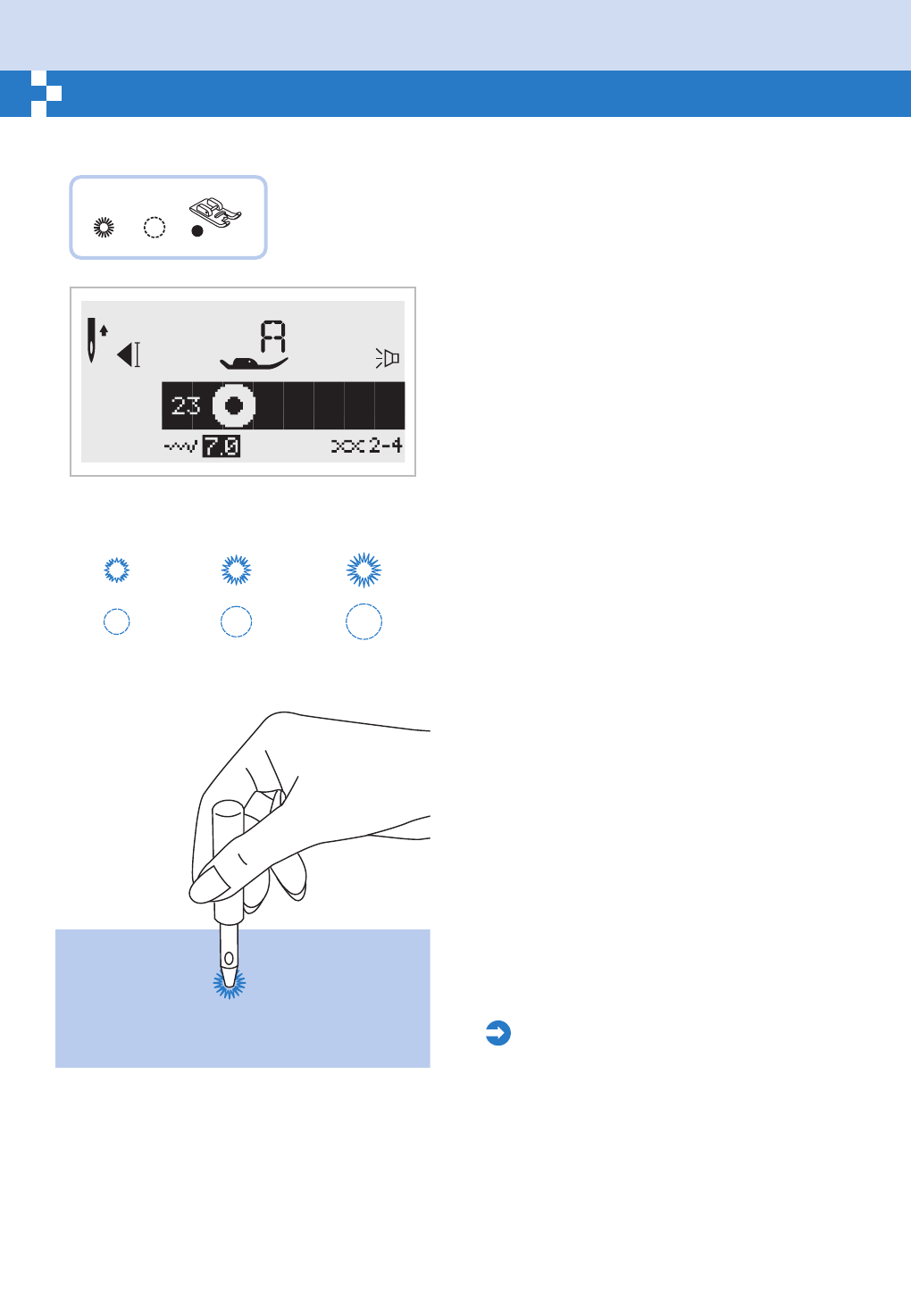 A

23

7.0

2-4