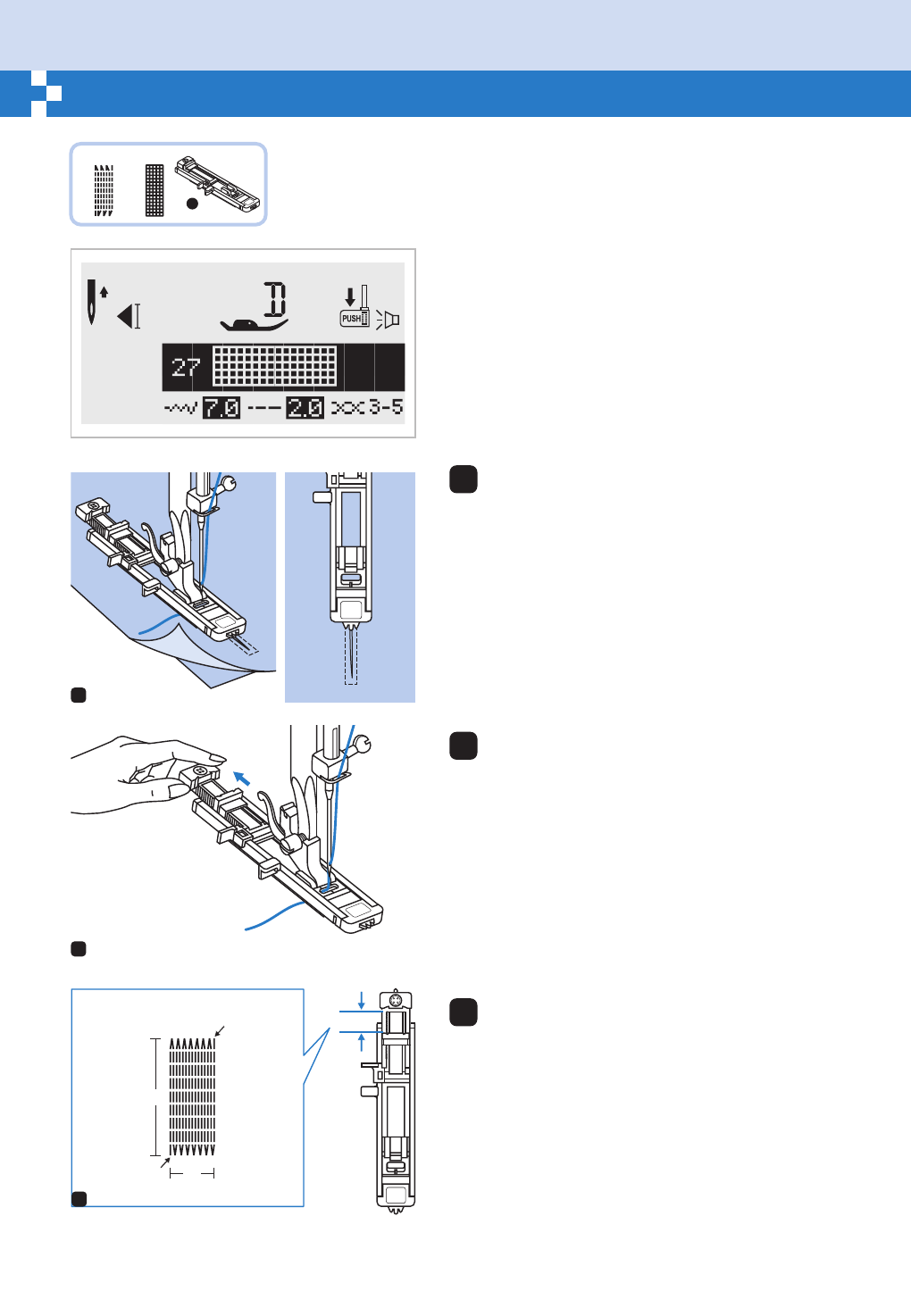 D

PUSH

27

7.0

2.0

3-5