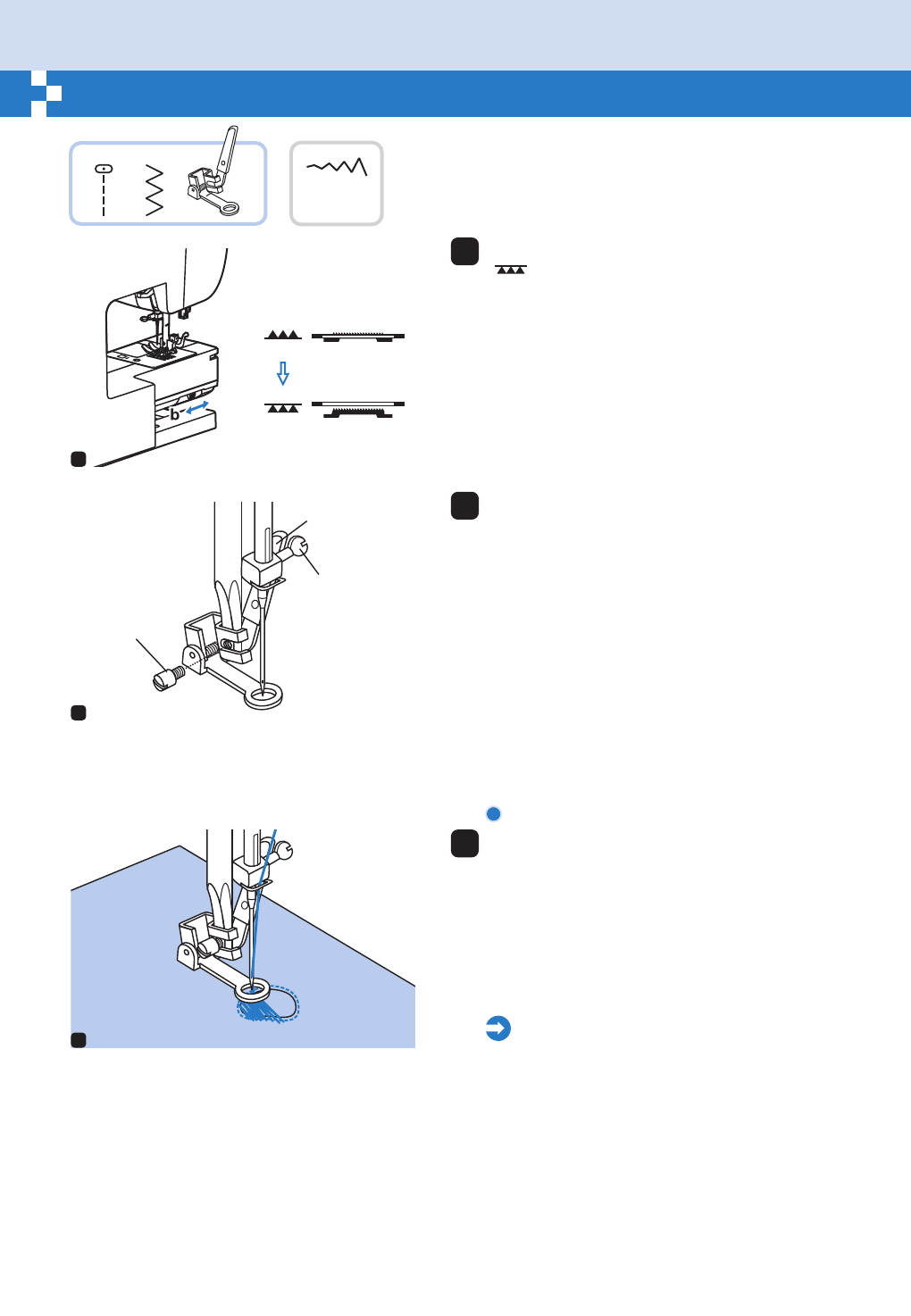 b