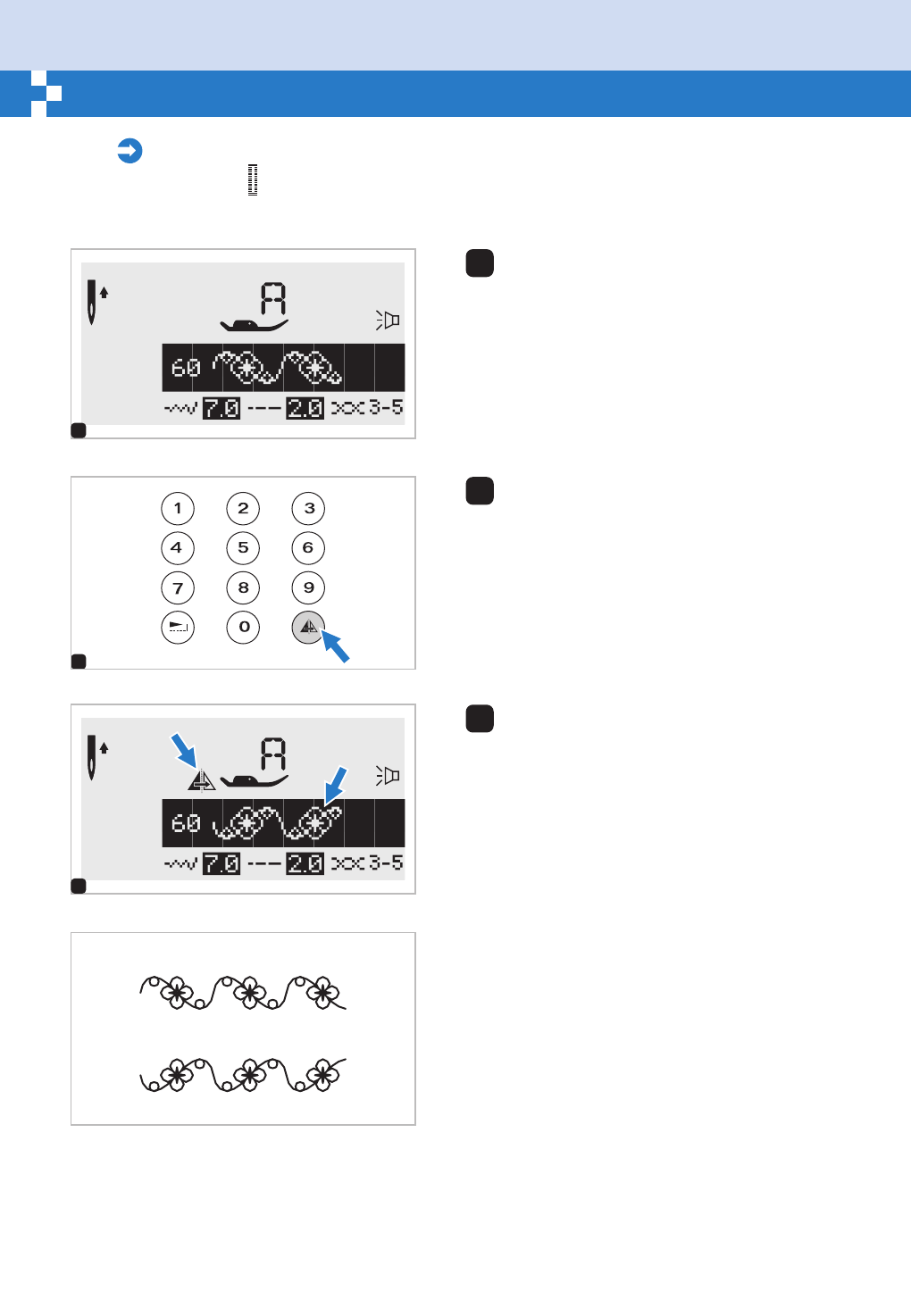 A

60

7.0 2.0 3-5

1 2 3
4 5 6
7 8 9
0

A

60

7.0 2.0 3-5