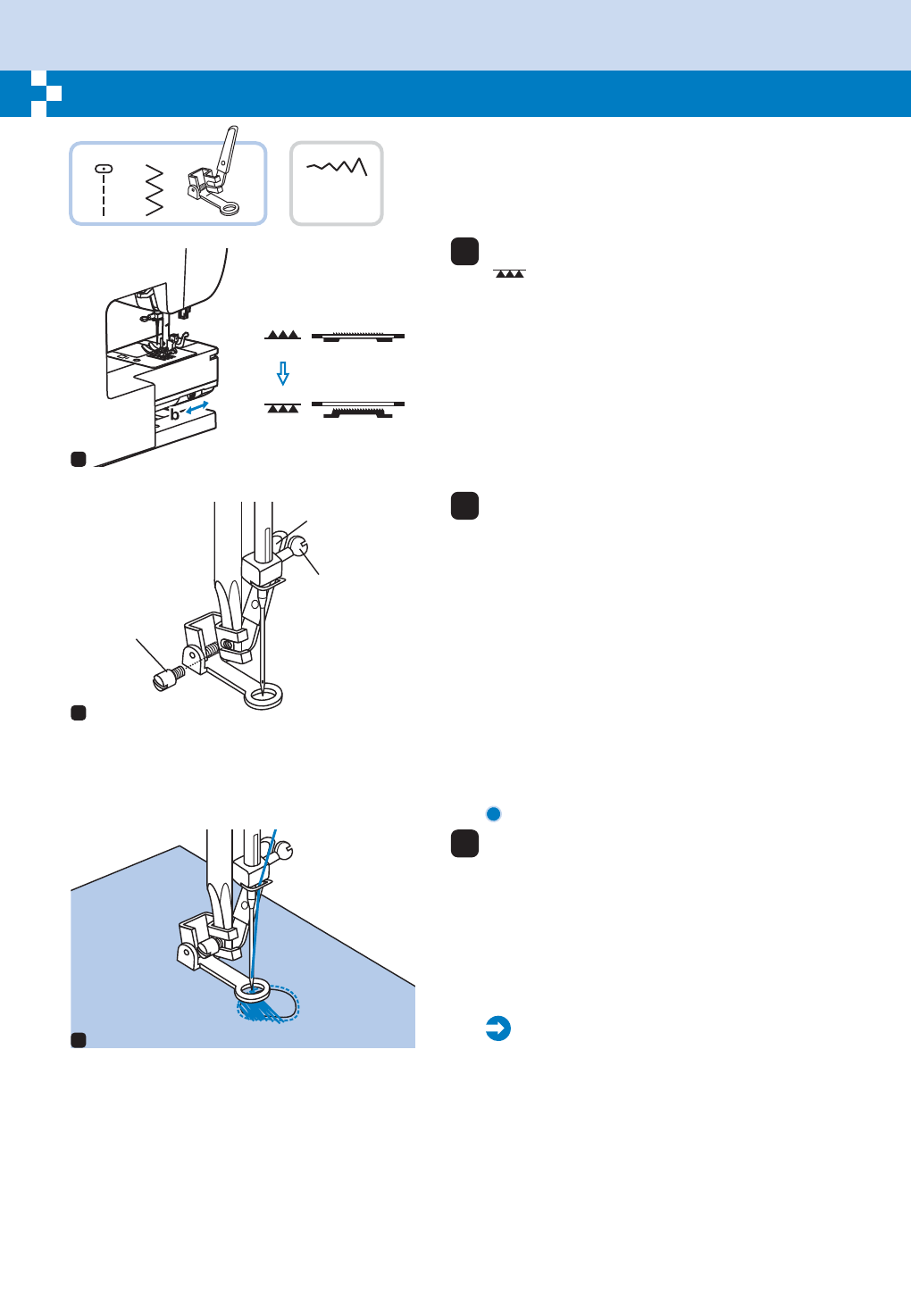 b