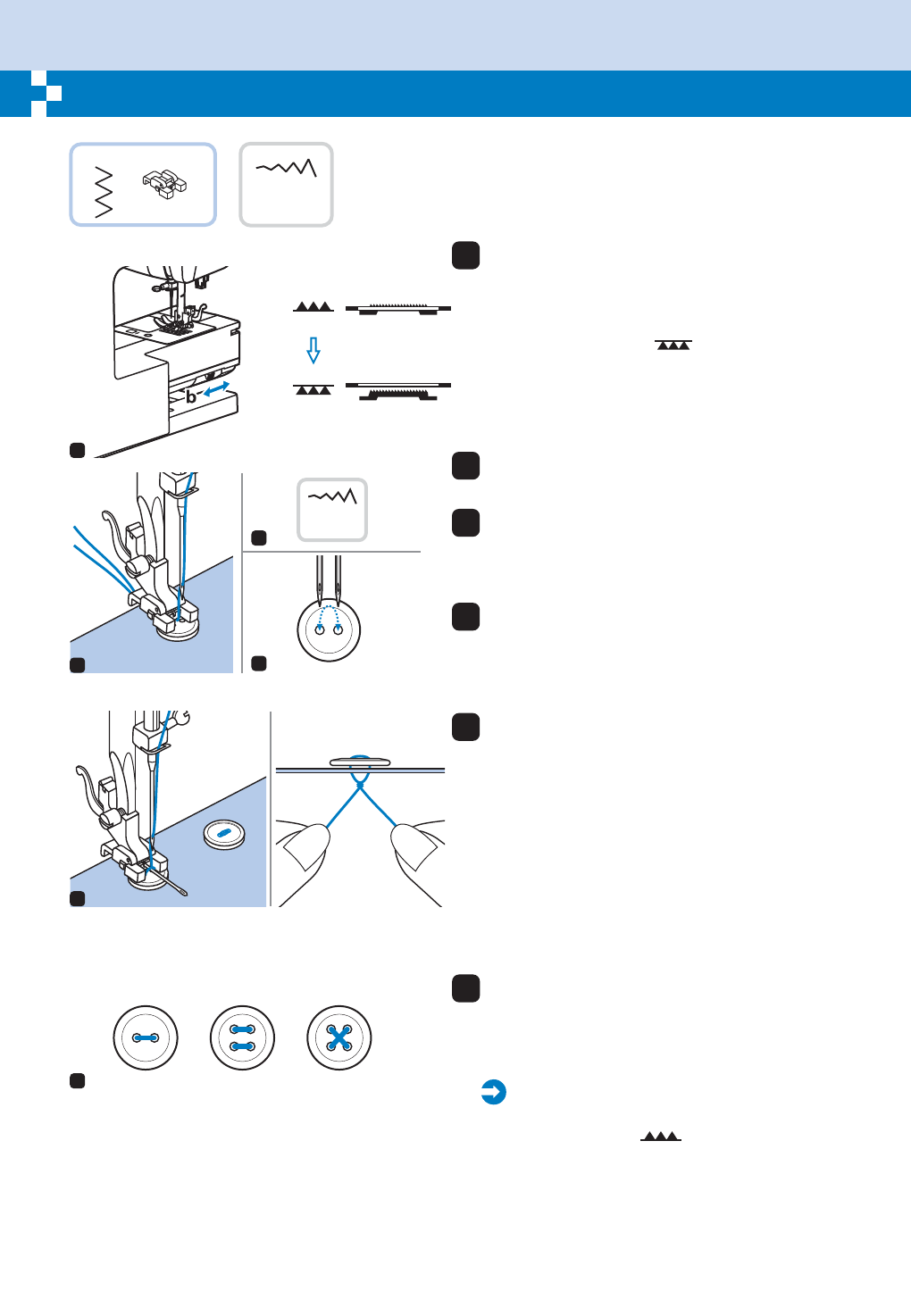 b