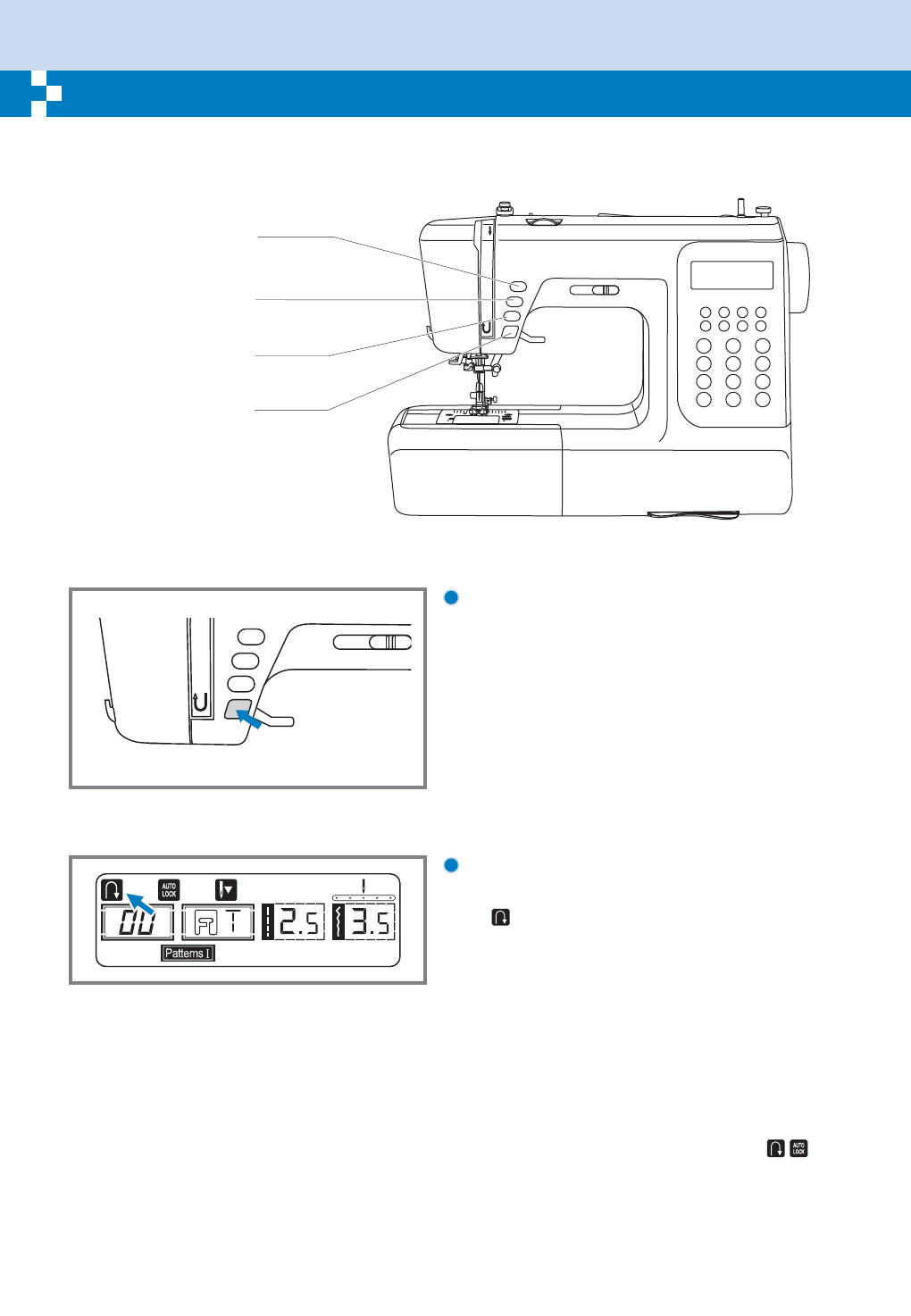 AUTO LOCK

00

2.5

3.5

Patterns I

AUTO LOCK