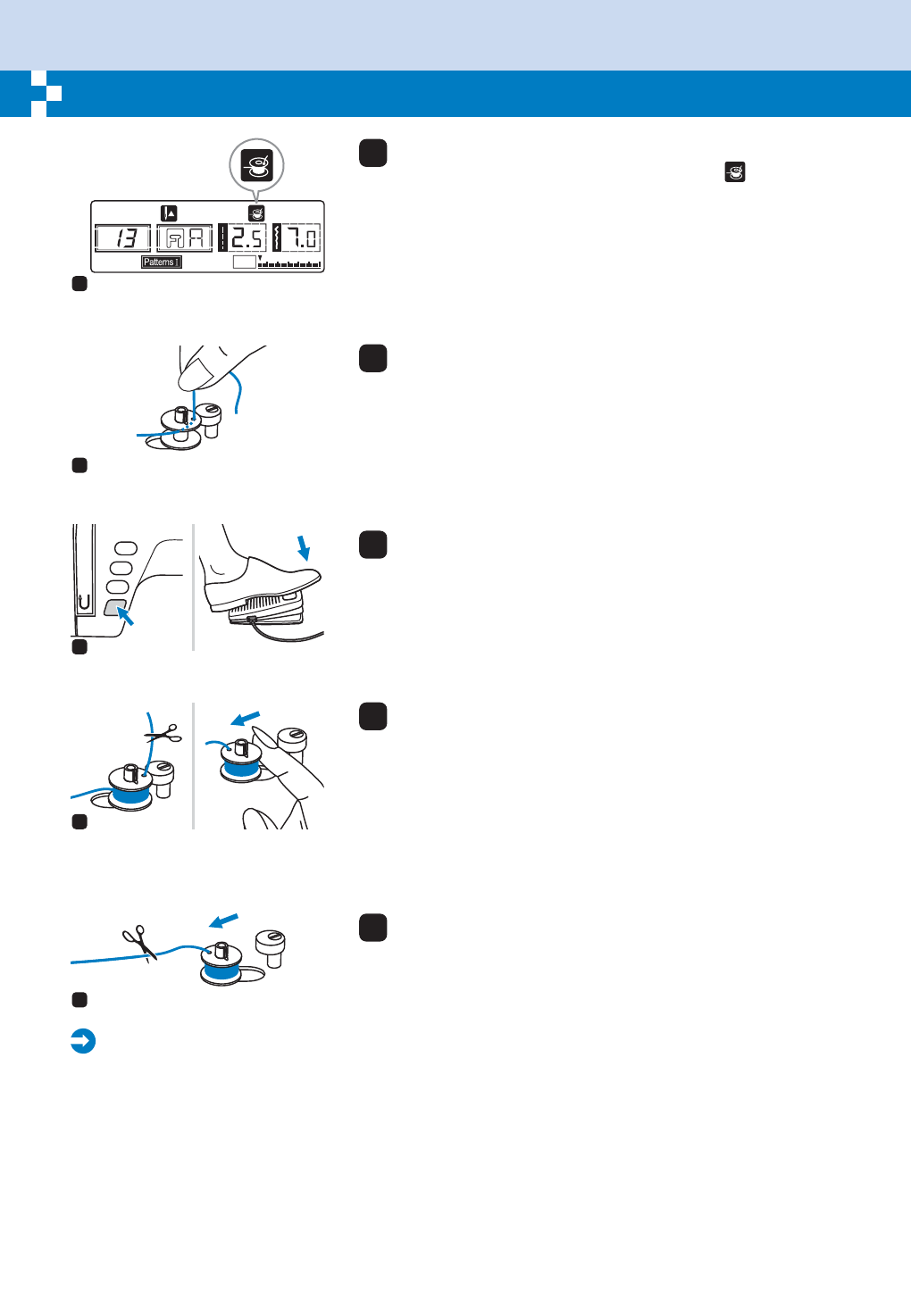 13

2.5

7.0

Patterns 1