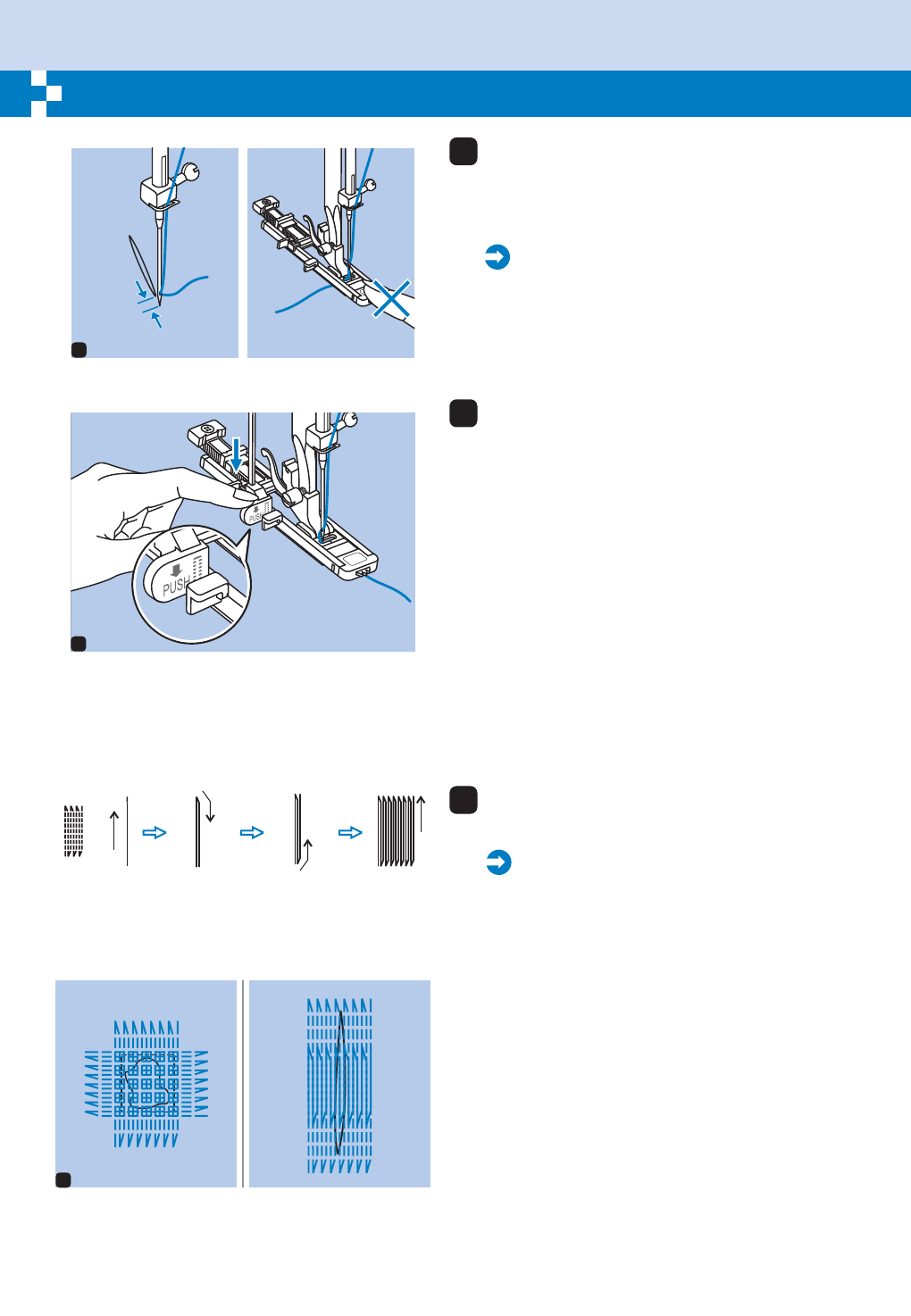 PUSH

PUSH