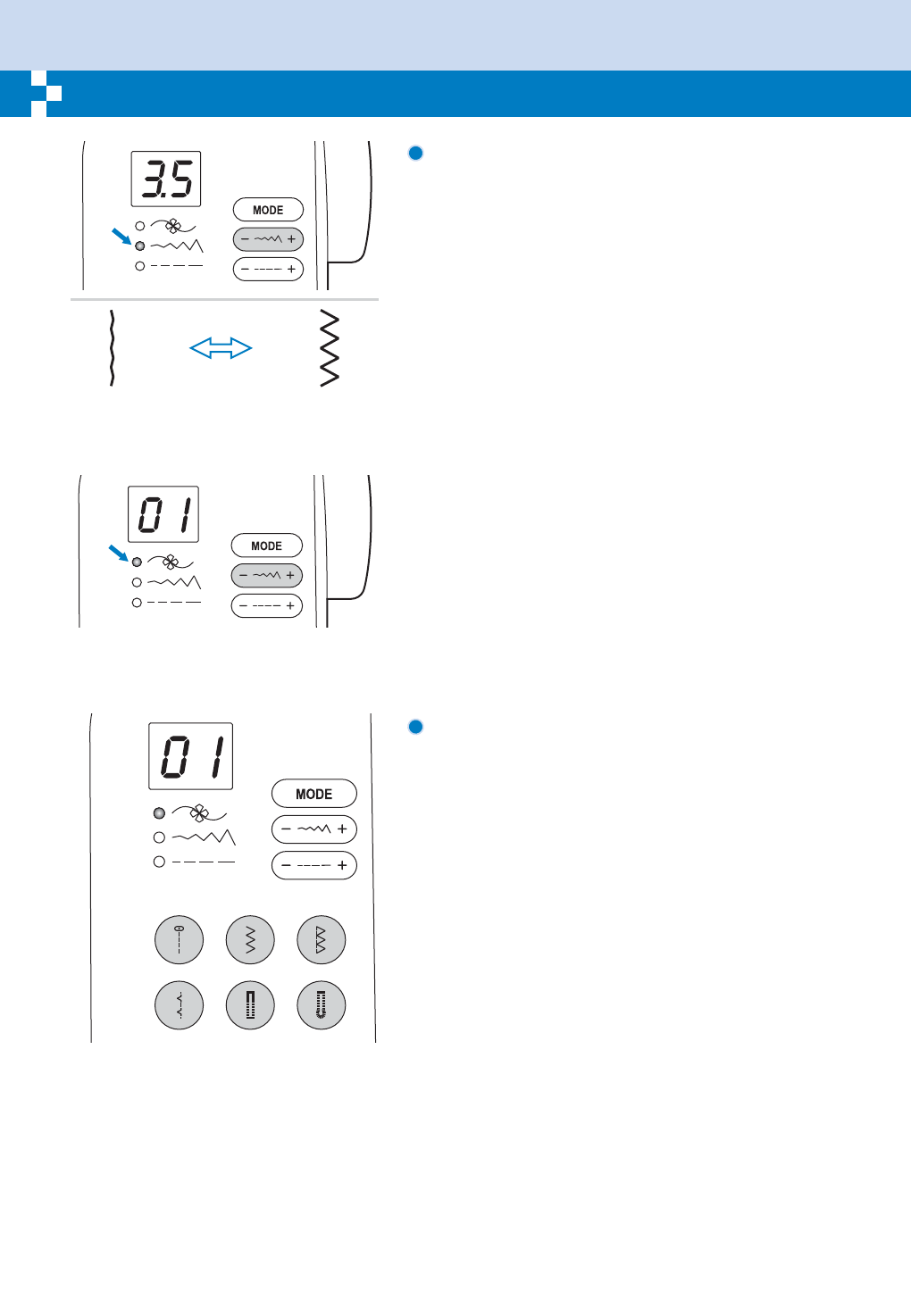 3.5

MODE

− +

− +

01

MODE

− +

− +

01

MODE

− +

− +