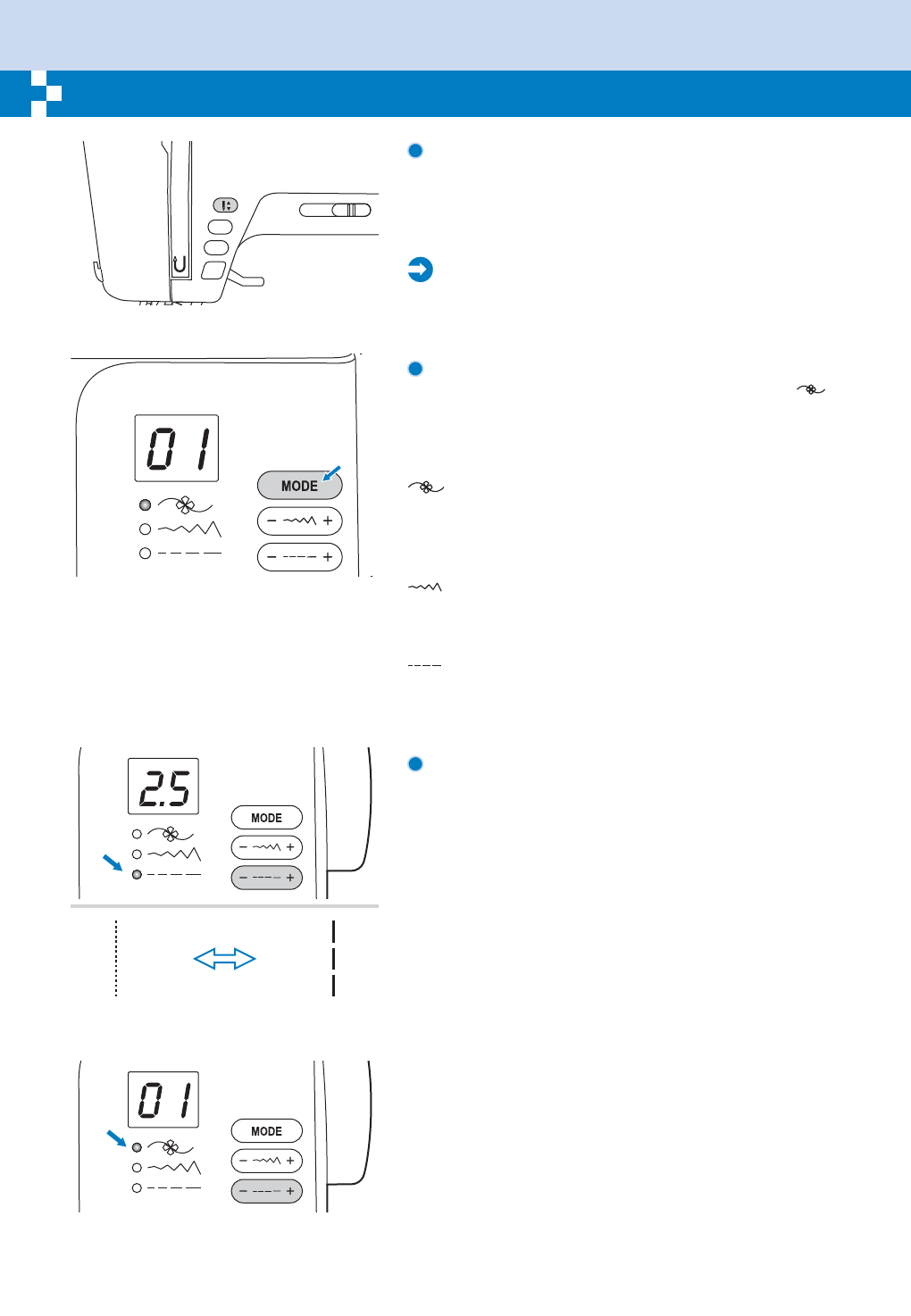 01

MODE

− +

− +

2.5

MODE

− +

− +

01

MODE

− +

− +