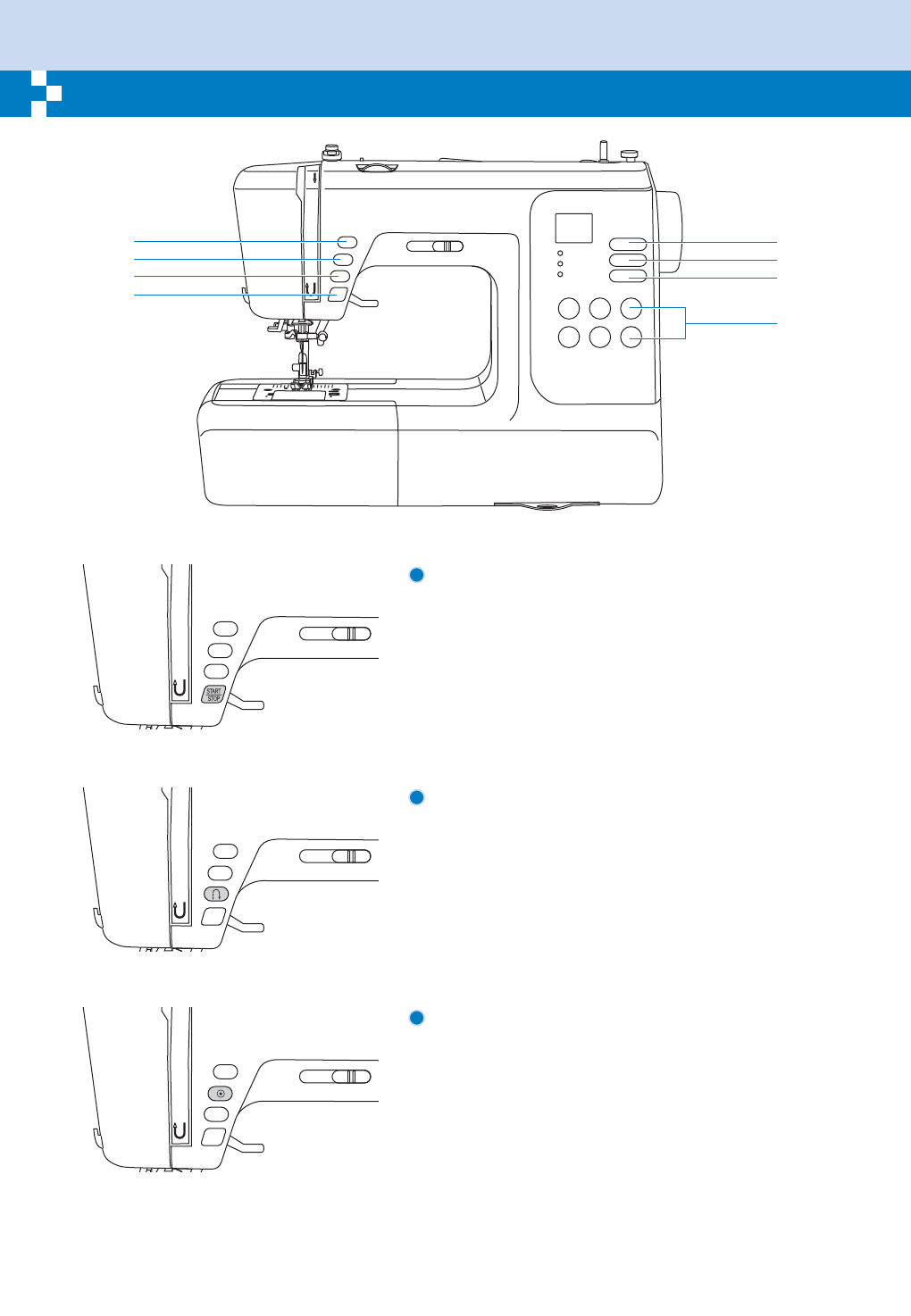 START
STOP