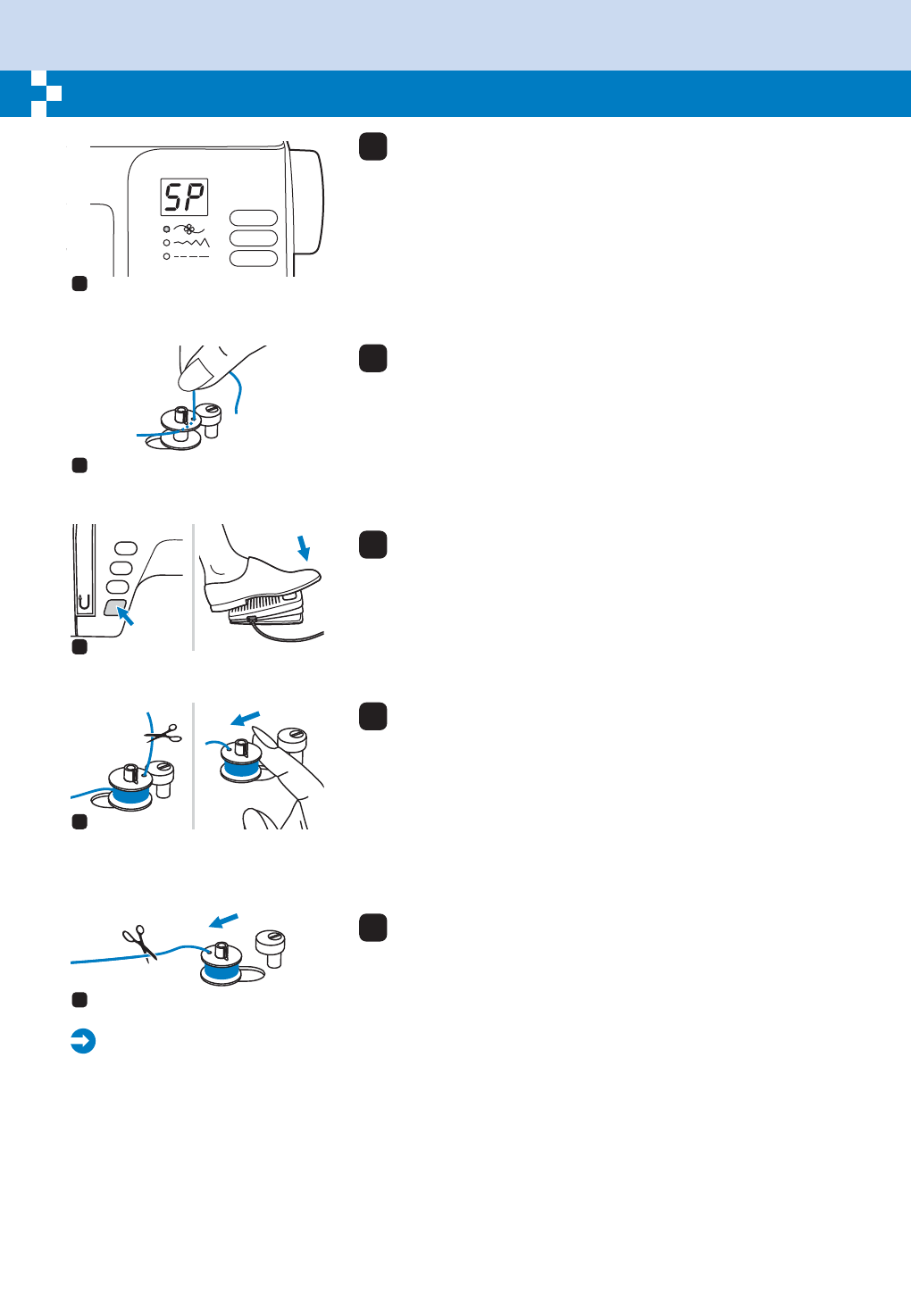 SP