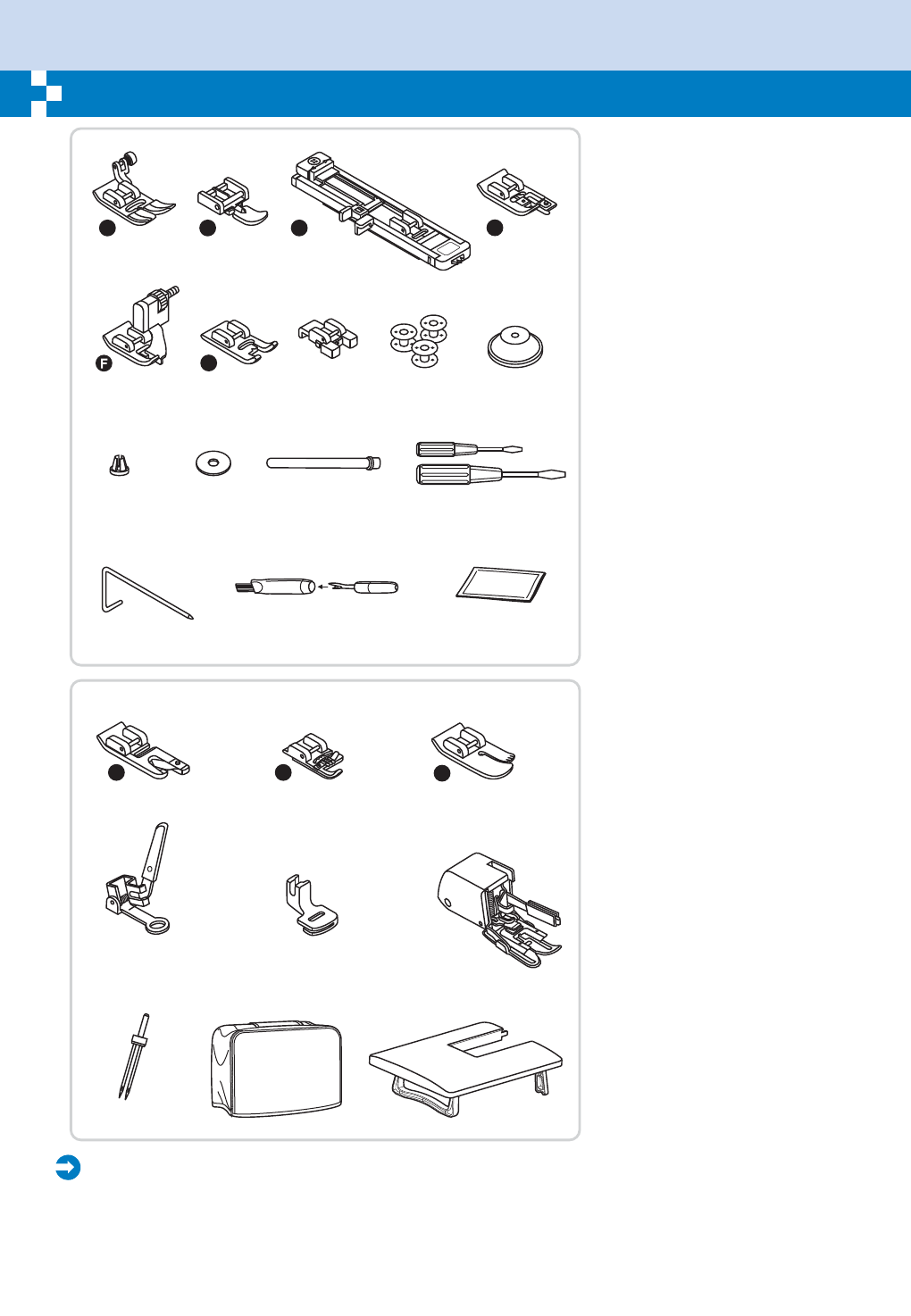 F