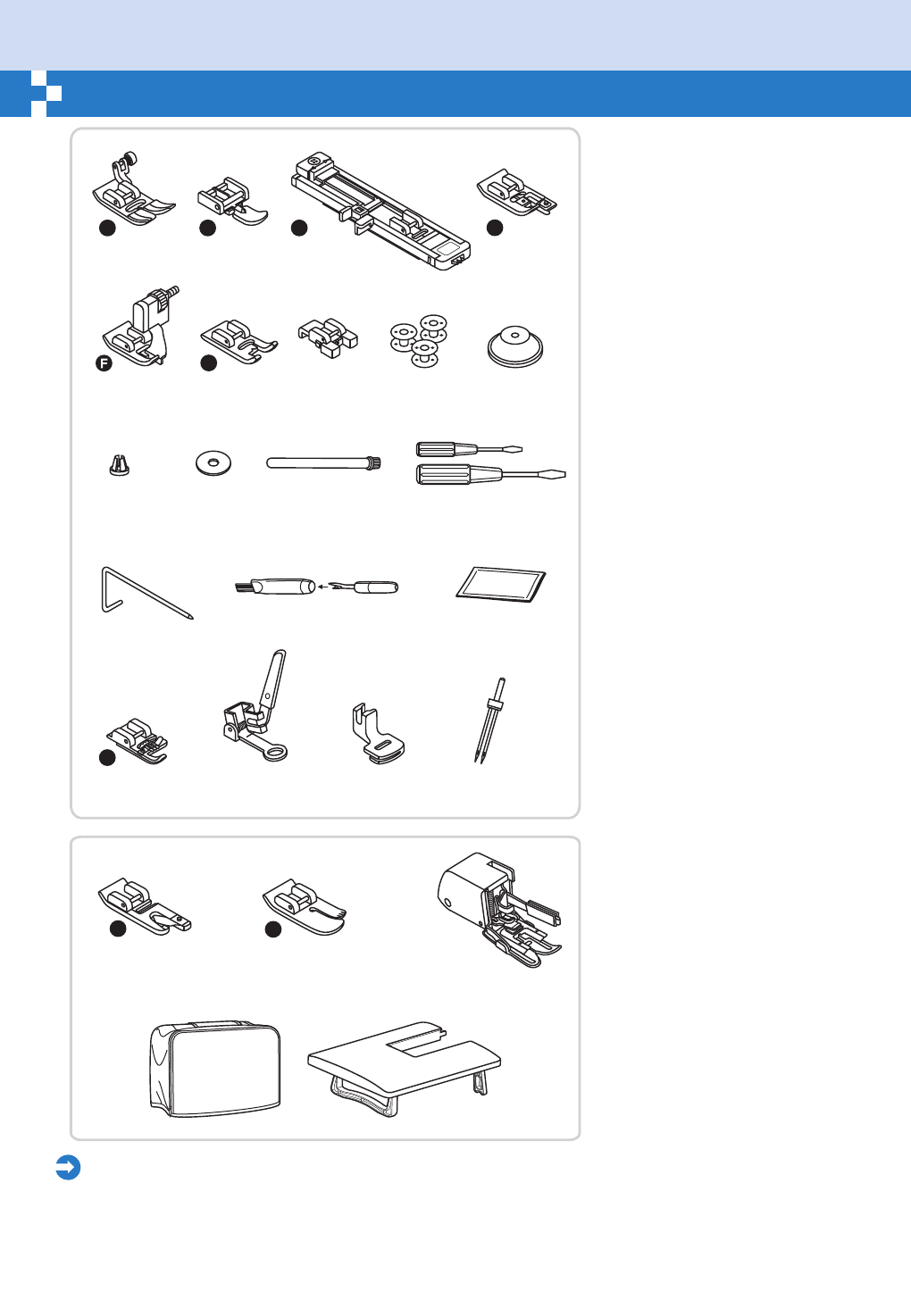 F