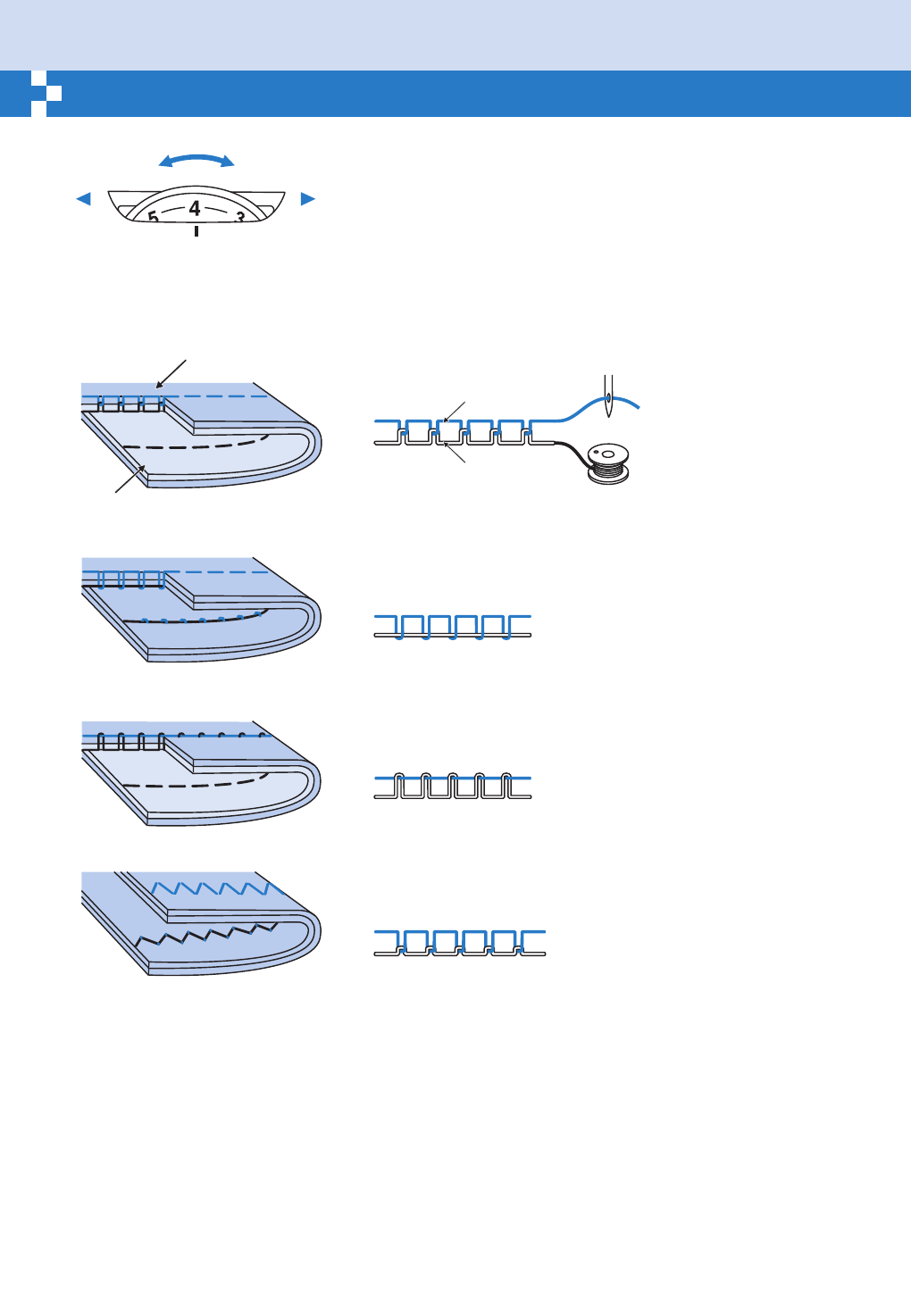 5 4 3